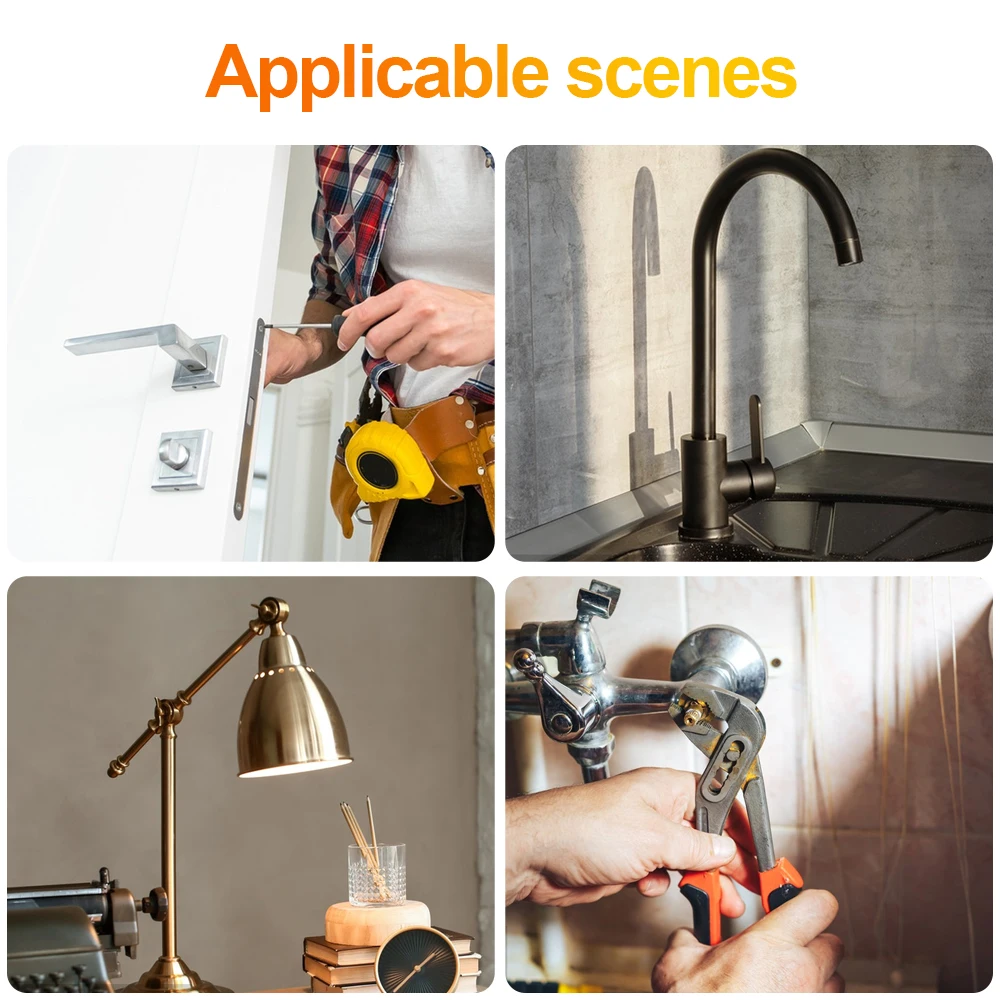 Applicable scenes