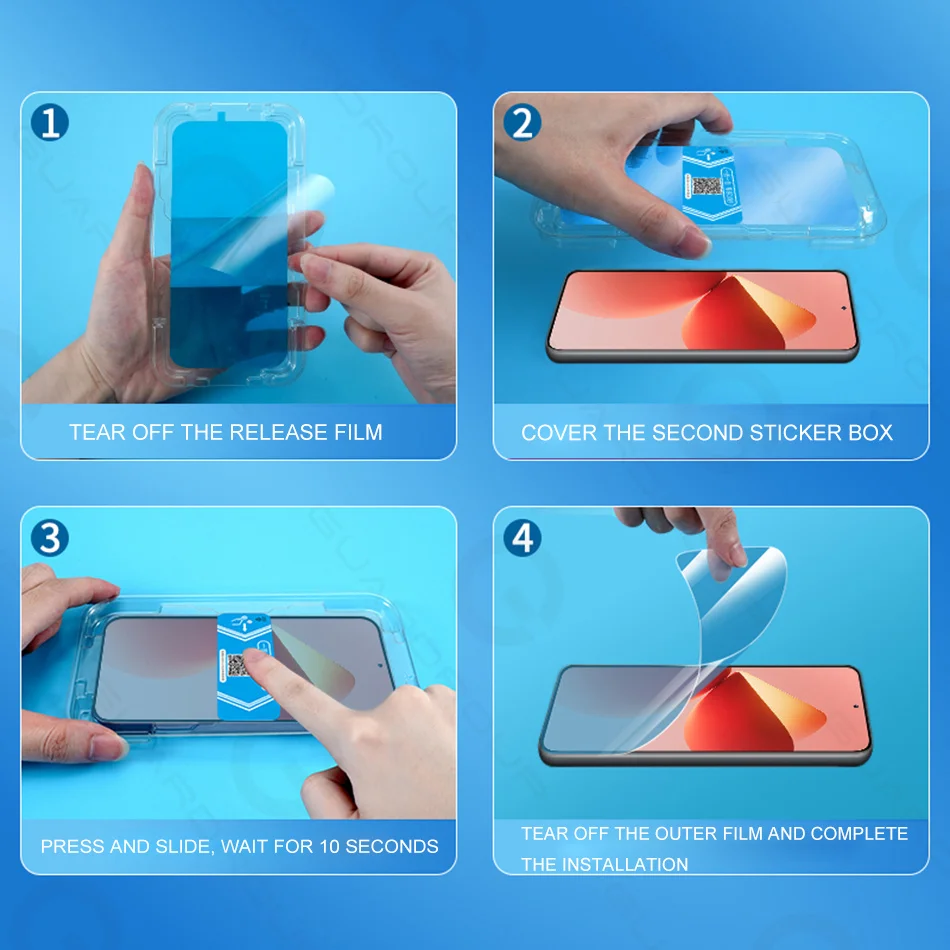 1

TEAR OFF THE RELEASE FILM

2

COVER THE SECOND STICKER BOX

3

PRESS AND SLIDE, WAIT FOR 10 SECONDS

4

TEAR OFF THE OUTER FILM AND COMPLETE THE INSTALLATION