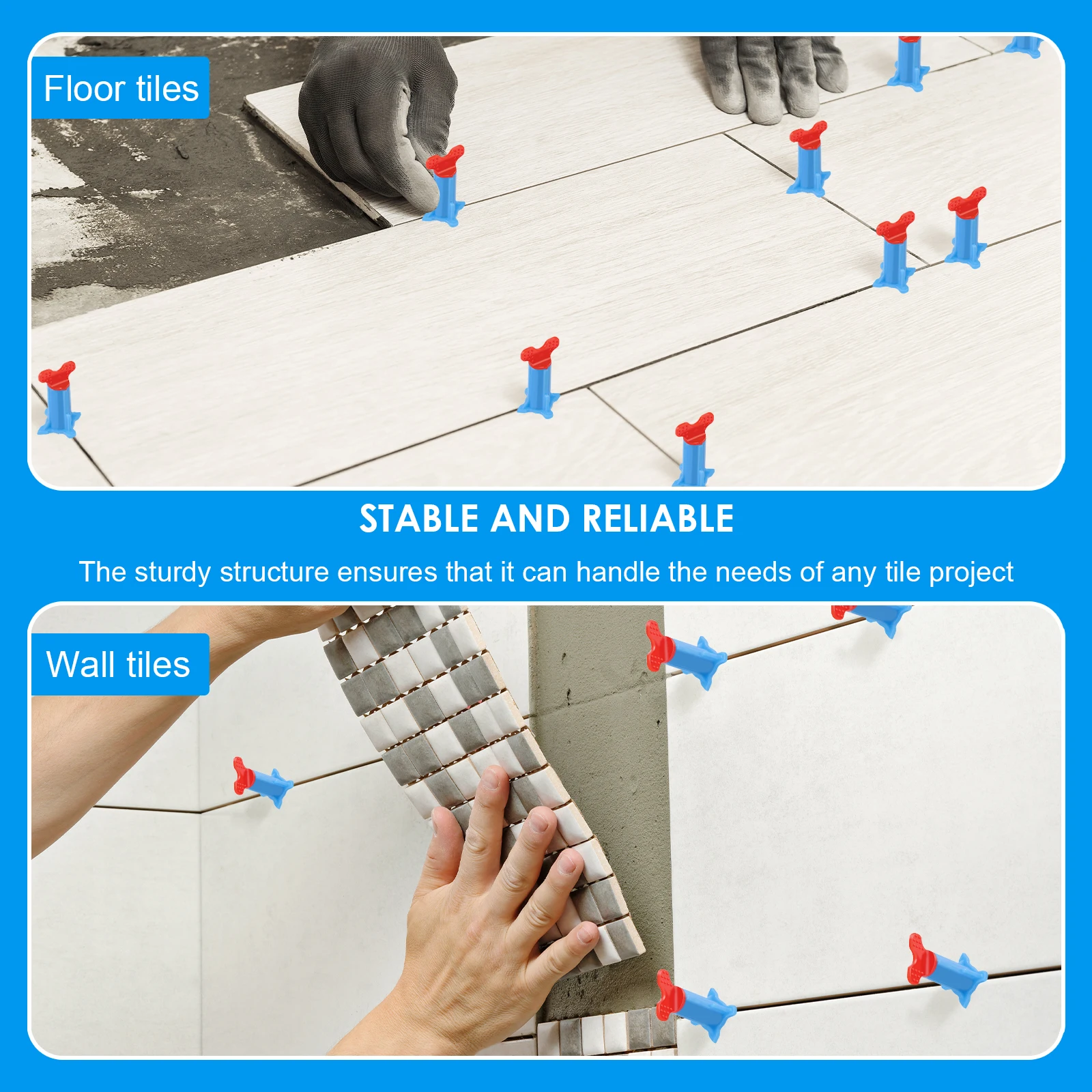 Floor tiles

STABLE AND RELIABLE

The sturdy structure ensures that it can handle the needs of any tile project

Wall tiles