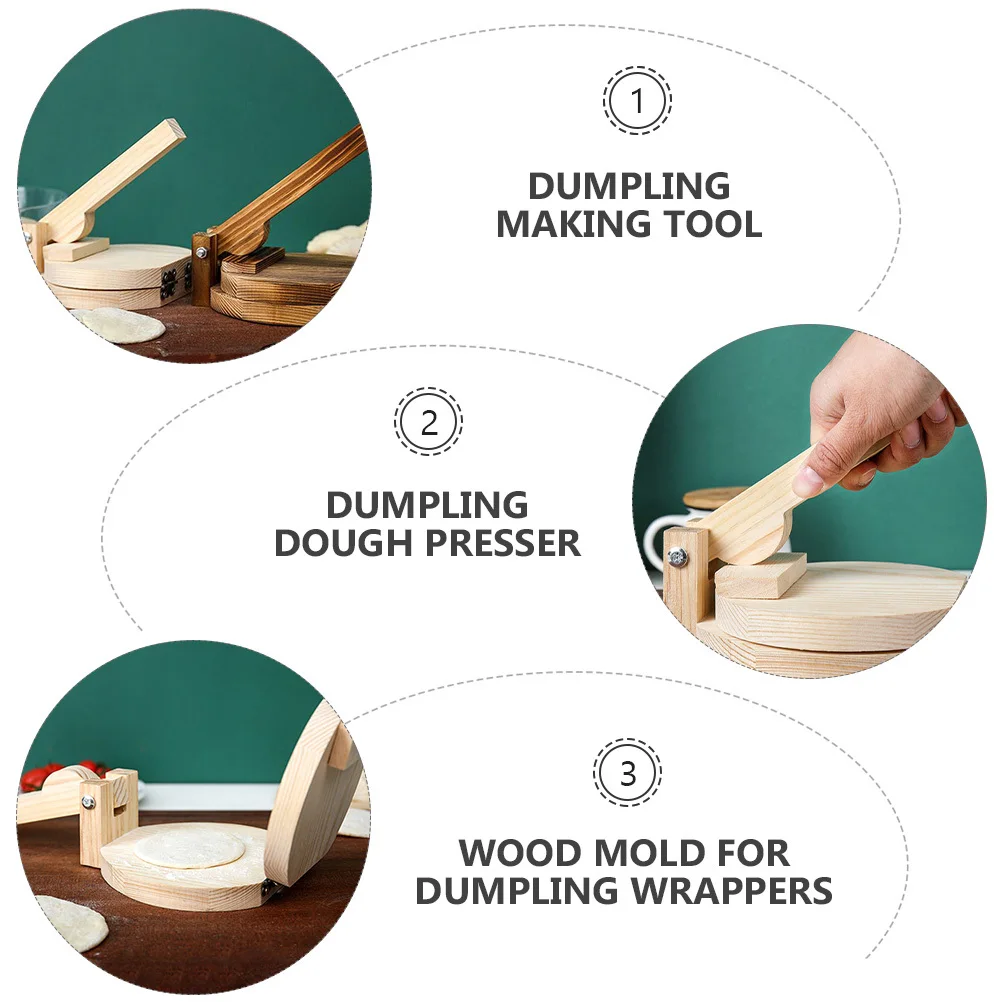 1

DUMPLING MAKING TOOL

2

DUMPLING DOUGH PRESSER

3

WOOD MOLD FOR DUMPLING WRAPPERS