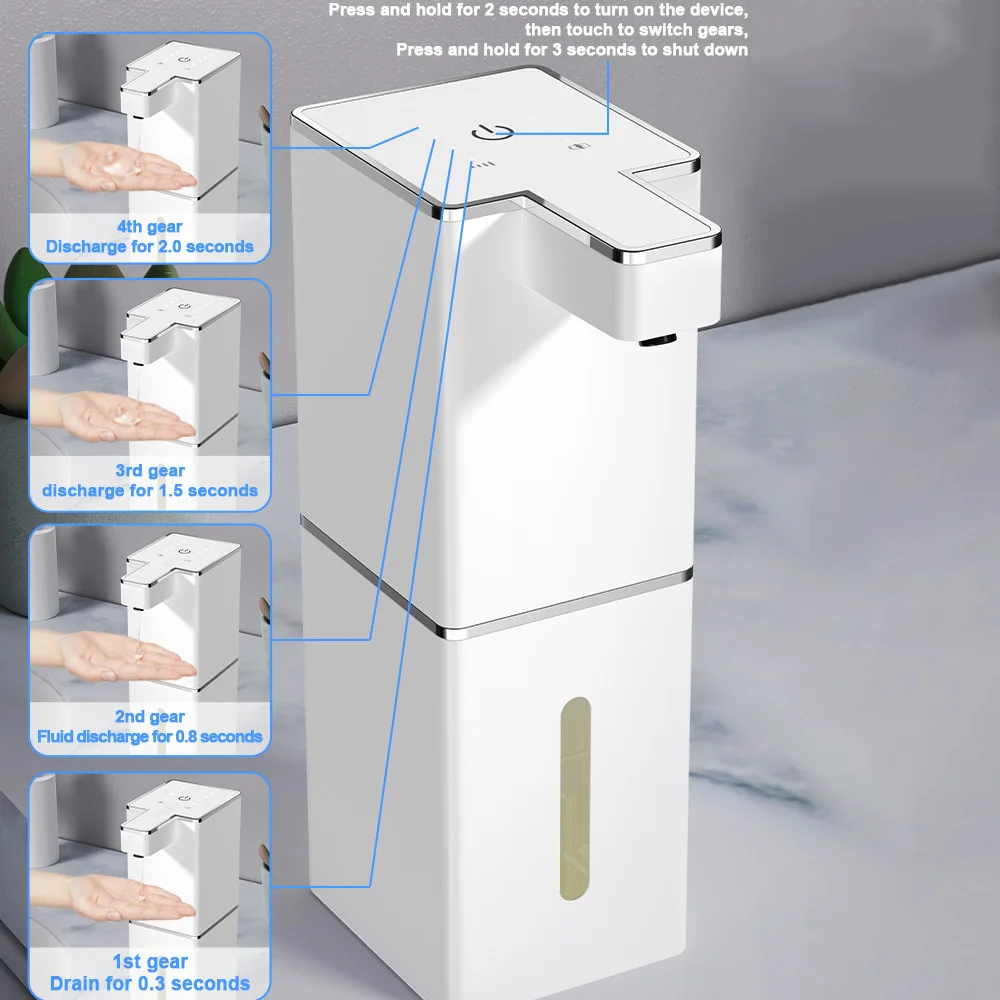 Press and hold for 2 seconds to turn on the device, then touch to switch gears, Press and hold for 3 seconds to shut down

4th gear
Discharge for 2.0 seconds

3rd gear
discharge for 1.5 seconds

2nd gear
Fluid discharge for 0.8 seconds

1st gear
Drain for 0.3 seconds