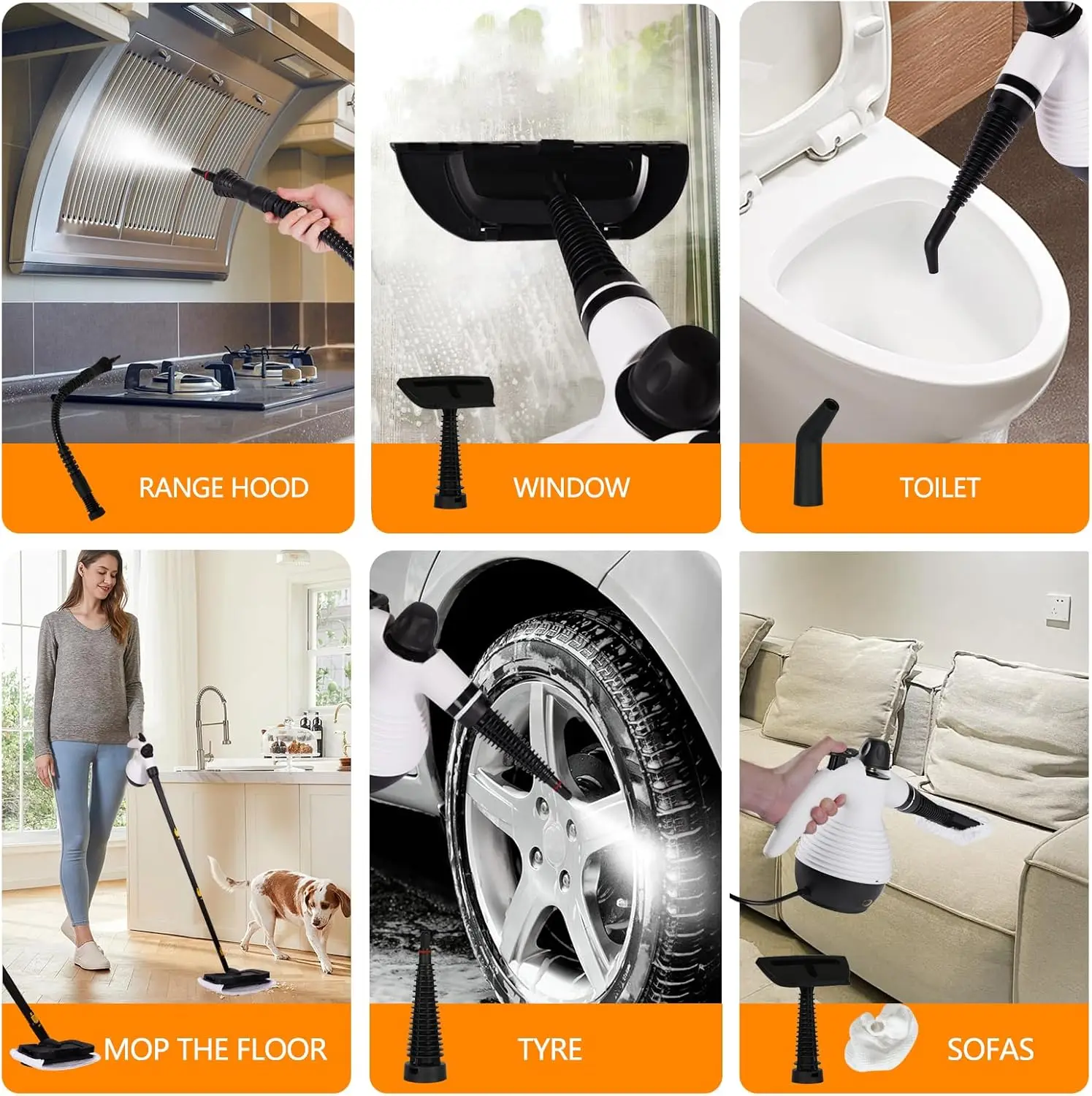 RANGE HOOD

WINDOW

TOILET

MOP THE FLOOR

TYRE

SOFAS