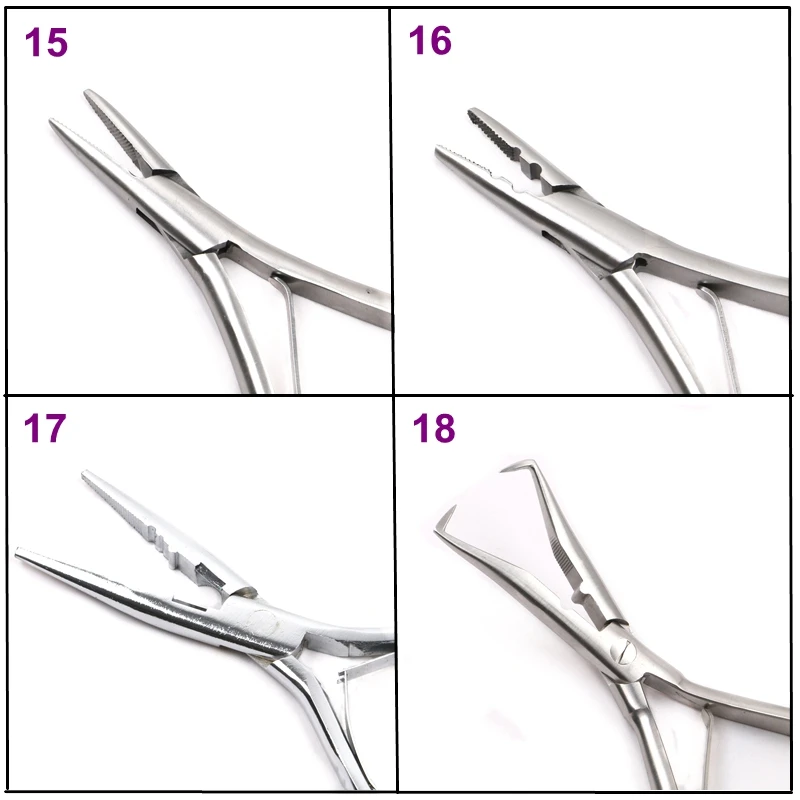 15

16

17

18