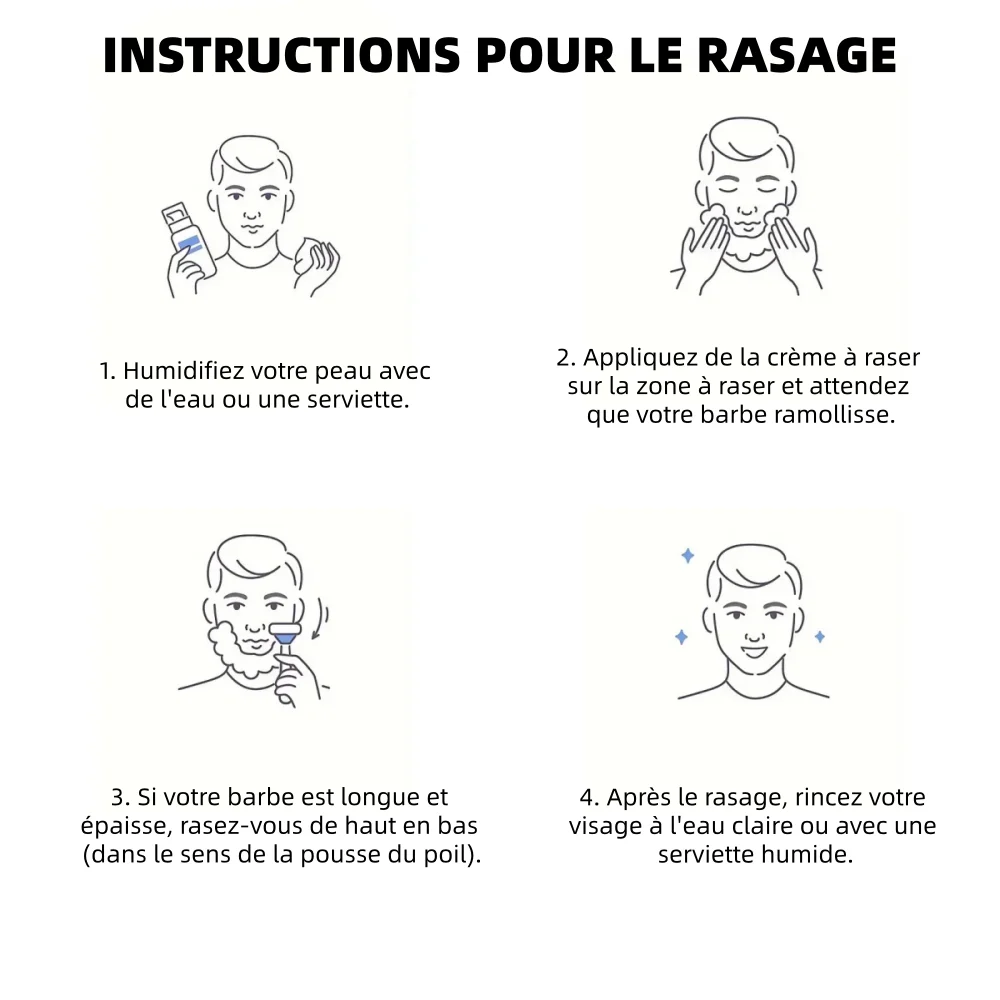 INSTRUCTIONS POUR LE RASAGE

1. Humidifiez votre peau avec de l'eau ou une serviette.

2. Appliquez de la crème à raser sur la zone à raser et attendez que votre barbe ramollisse.

3. Si votre barbe est longue et épaisse, rasez-vous de haut en bas (dans le sens de la pousse du poil).

4. Après le rasage, rincez votre visage à l'eau claire ou avec une serviette humide.