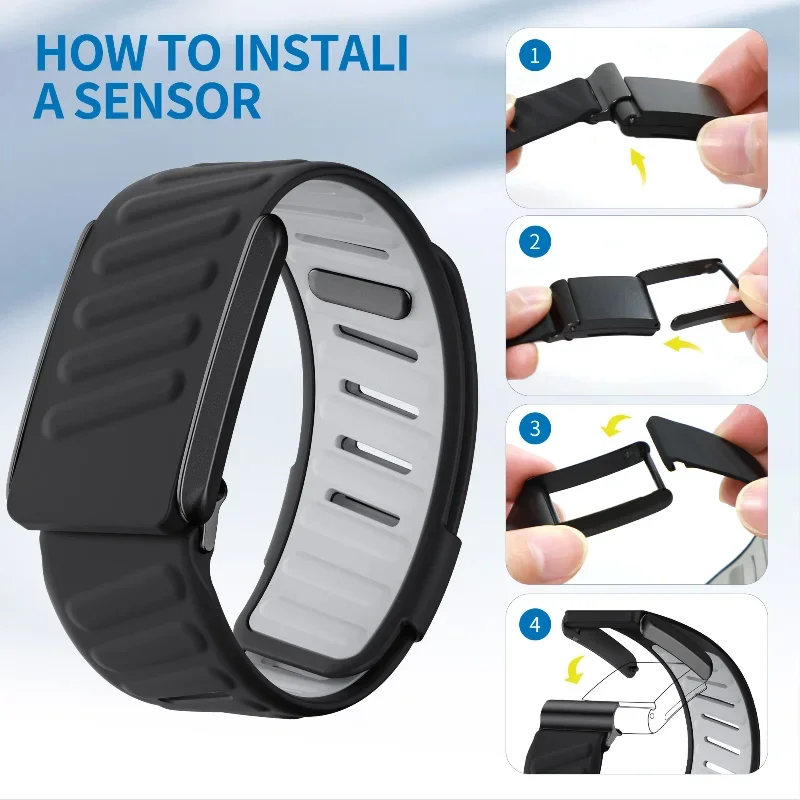 HOW TO INSTALI
A SENSOR

1

2

3

4