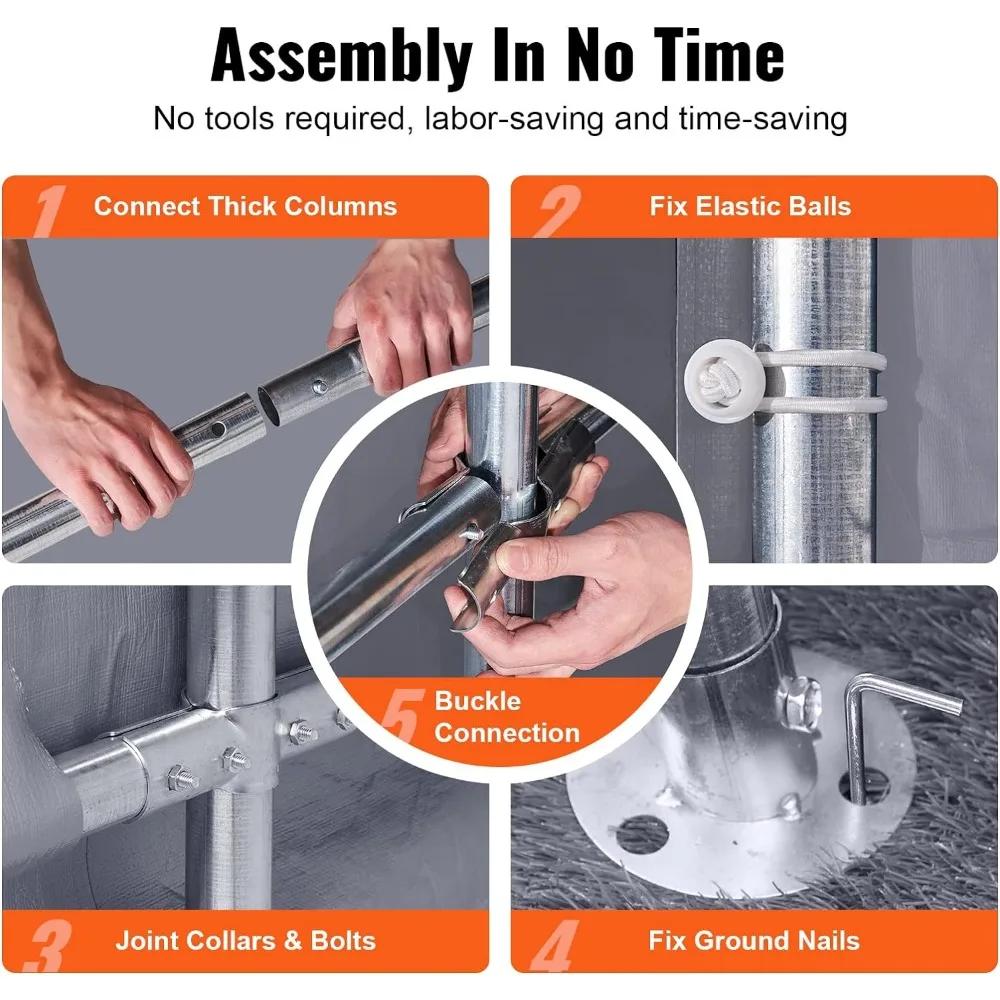 Assembly In No Time

No tools required, labor-saving and time-saving

1 Connect Thick Columns

2 Fix Elastic Balls

5 Buckle Connection

3 Joint Collars & Bolts

4 Fix Ground Nails