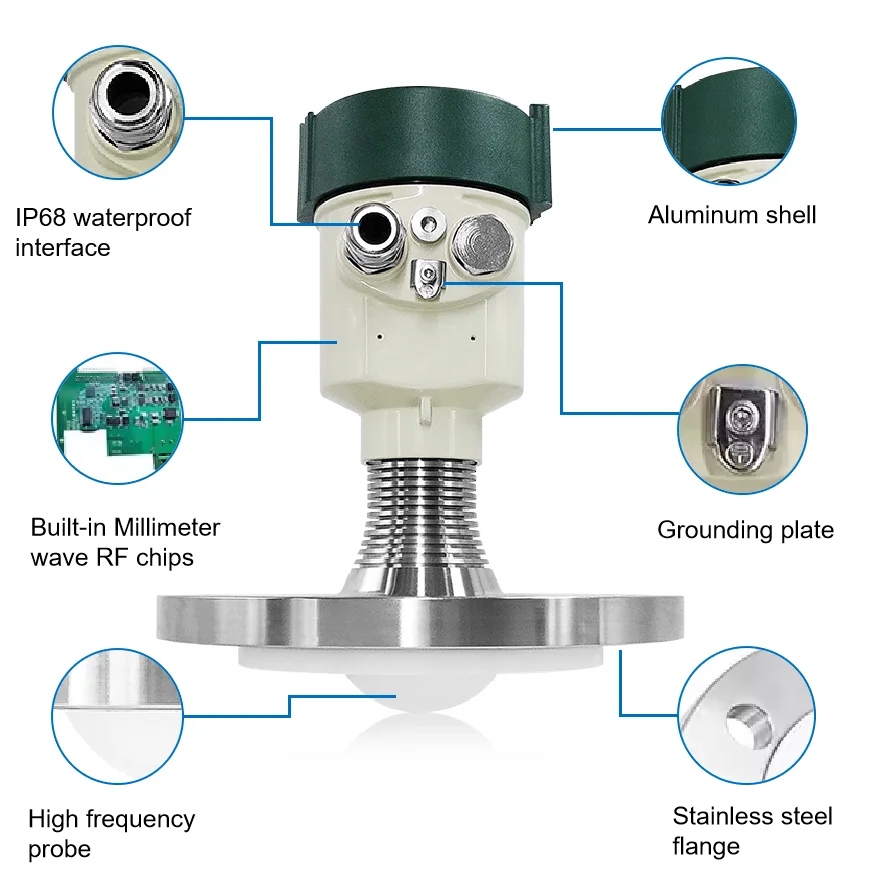 IP68 waterproof interface

Aluminum shell

Built-in Millimeter wave RF chips

Grounding plate

High frequency probe

Stainless steel flange