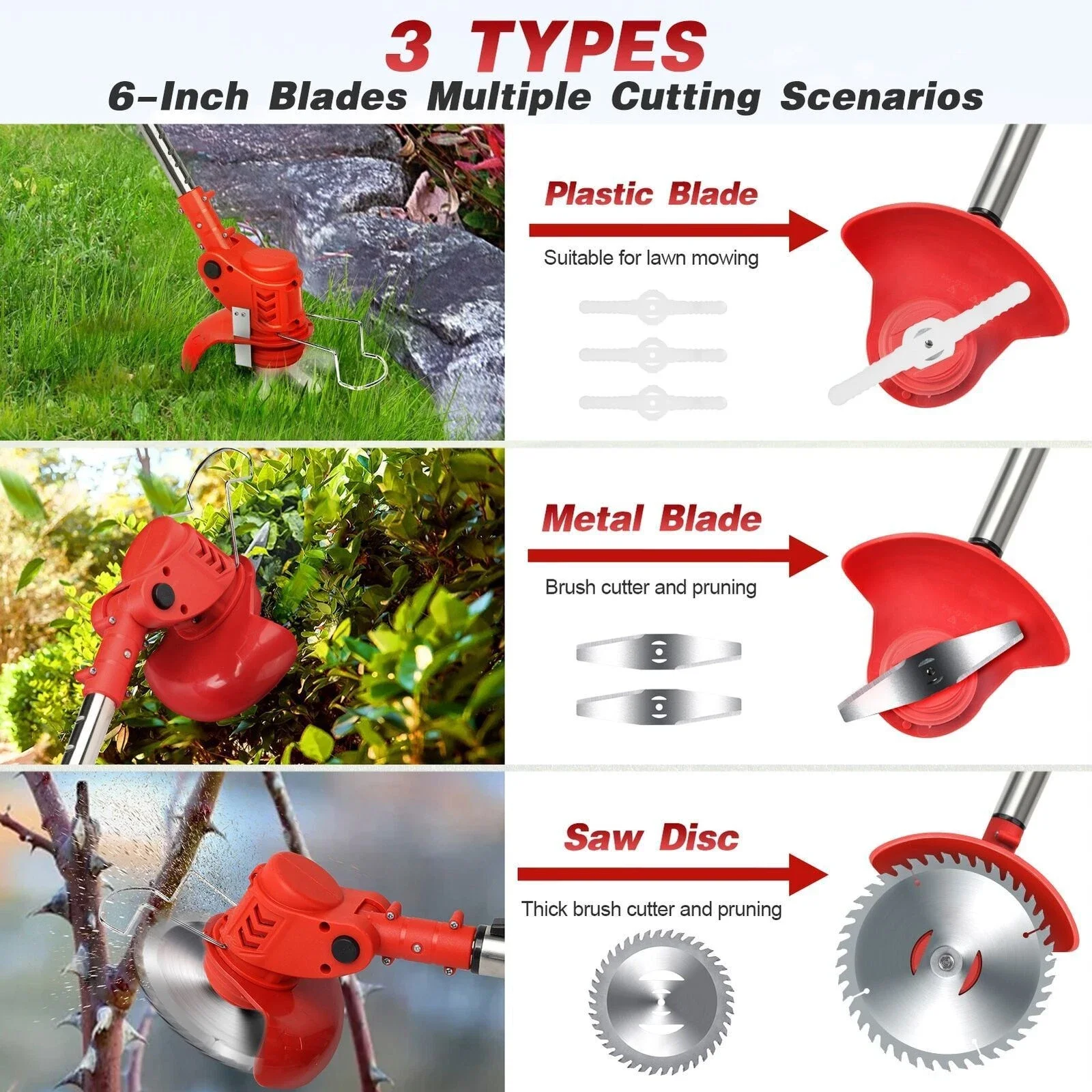 3 TYPES
6-Inch Blades Multiple Cutting Scenarios

Plastic Blade
Suitable for lawn mowing

Metal Blade
Brush cutter and pruning

Saw Disc
Thick brush cutter and pruning