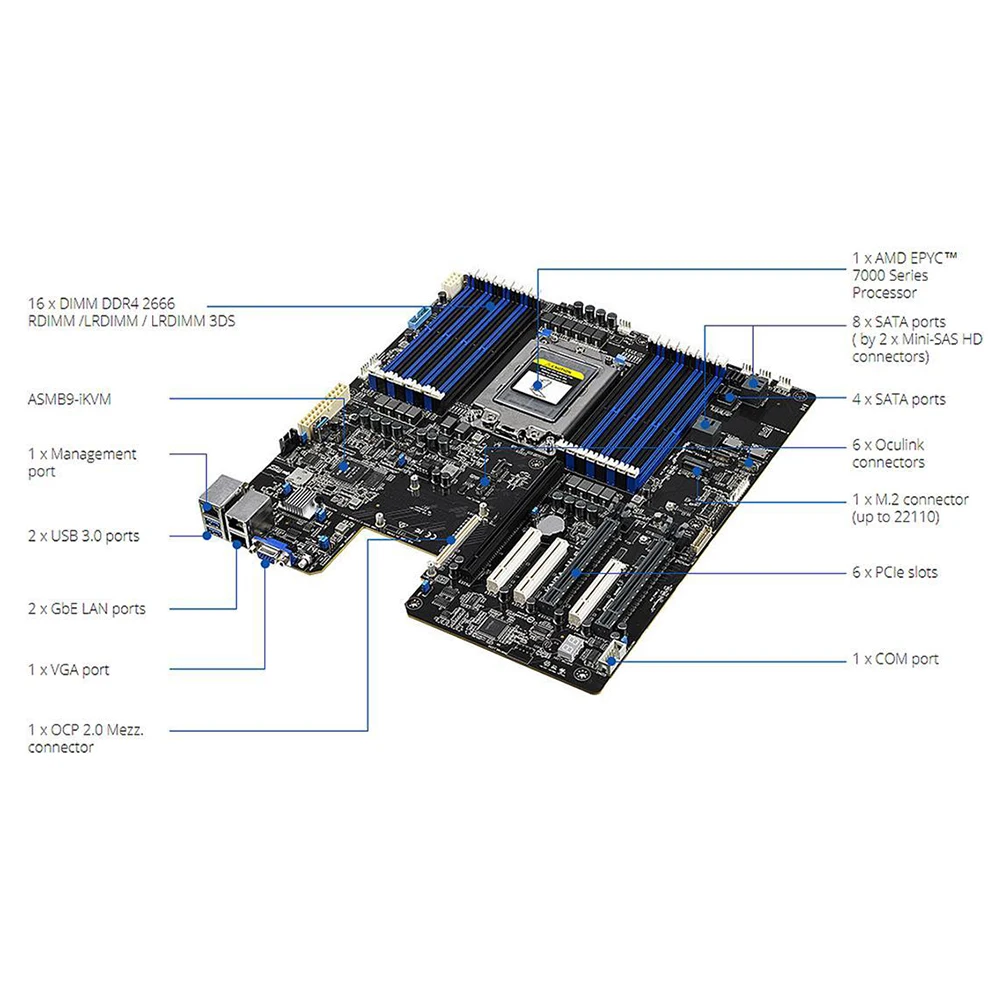 16 x DIMM DDR4 2666
RDIMM /LRDIMM / LRDIMM 3DS

ASMB9-iKVM

1 x Management port

2 x USB 3.0 ports

2 x GbE LAN ports

1 x VGA port

1 x OCP 2.0 Mezz. connector

1 x AMD EPYC™ 7000 Series Processor

8 x SATA ports ( by 2 x Mini-SAS HD connectors)

4 x SATA ports

6 x Oculink connectors

1 x M.2 connector (up to 22110)

6 x PCIe slots

1 x COM port