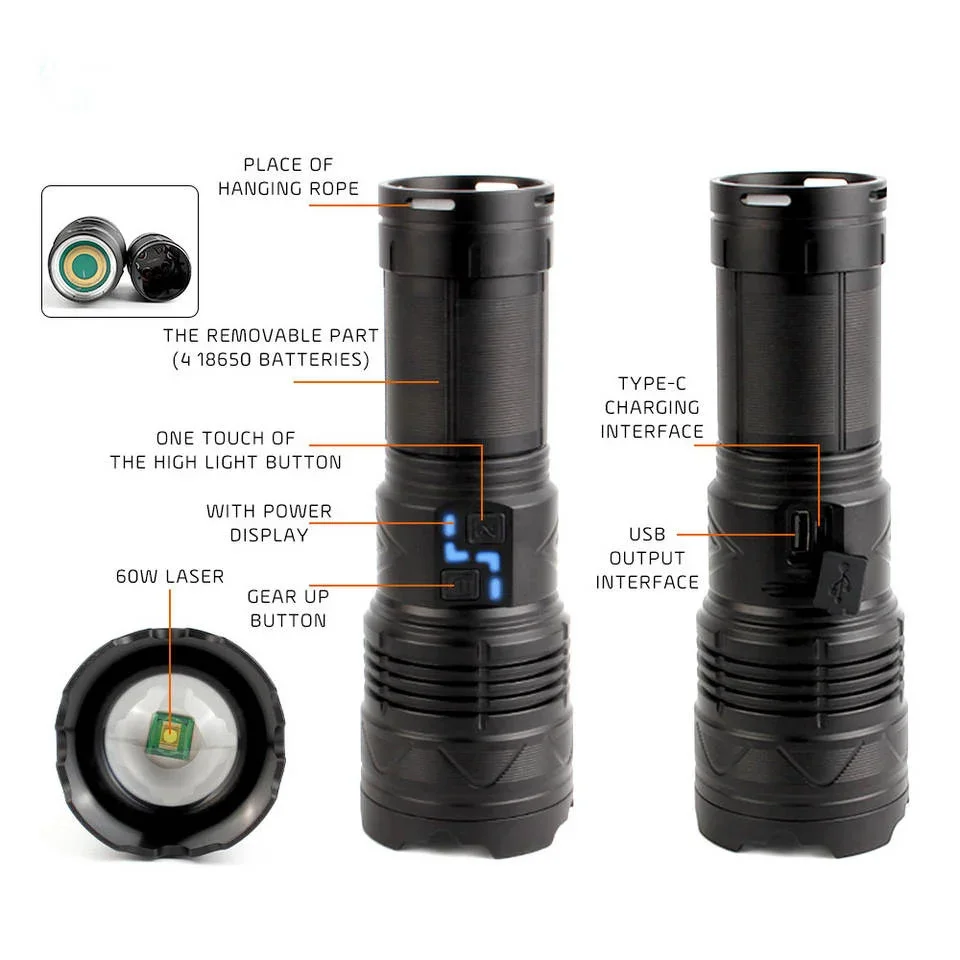 PLACE OF HANGING ROPE

THE REMOVABLE PART (4 18650 BATTERIES)

ONE TOUCH OF THE HIGH LIGHT BUTTON

WITH POWER DISPLAY

60W LASER

GEAR UP BUTTON

TYPE-C CHARGING INTERFACE

USB OUTPUT INTERFACE