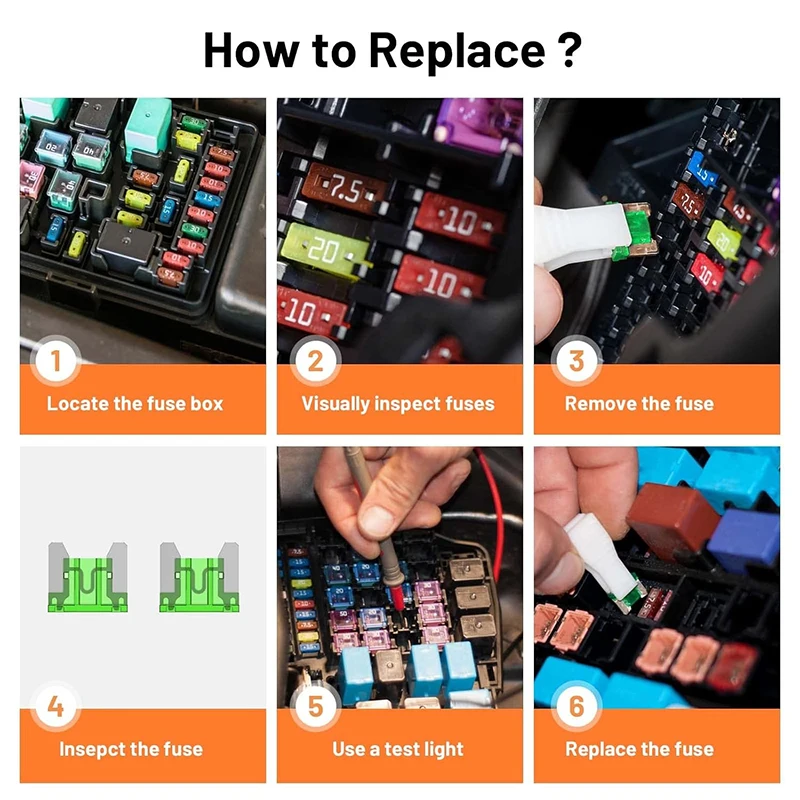 How to Replace ?

1
Locate the fuse box

2
Visually inspect fuses

3
Remove the fuse

4
Insepct the fuse

5
Use a test light

6
Replace the fuse