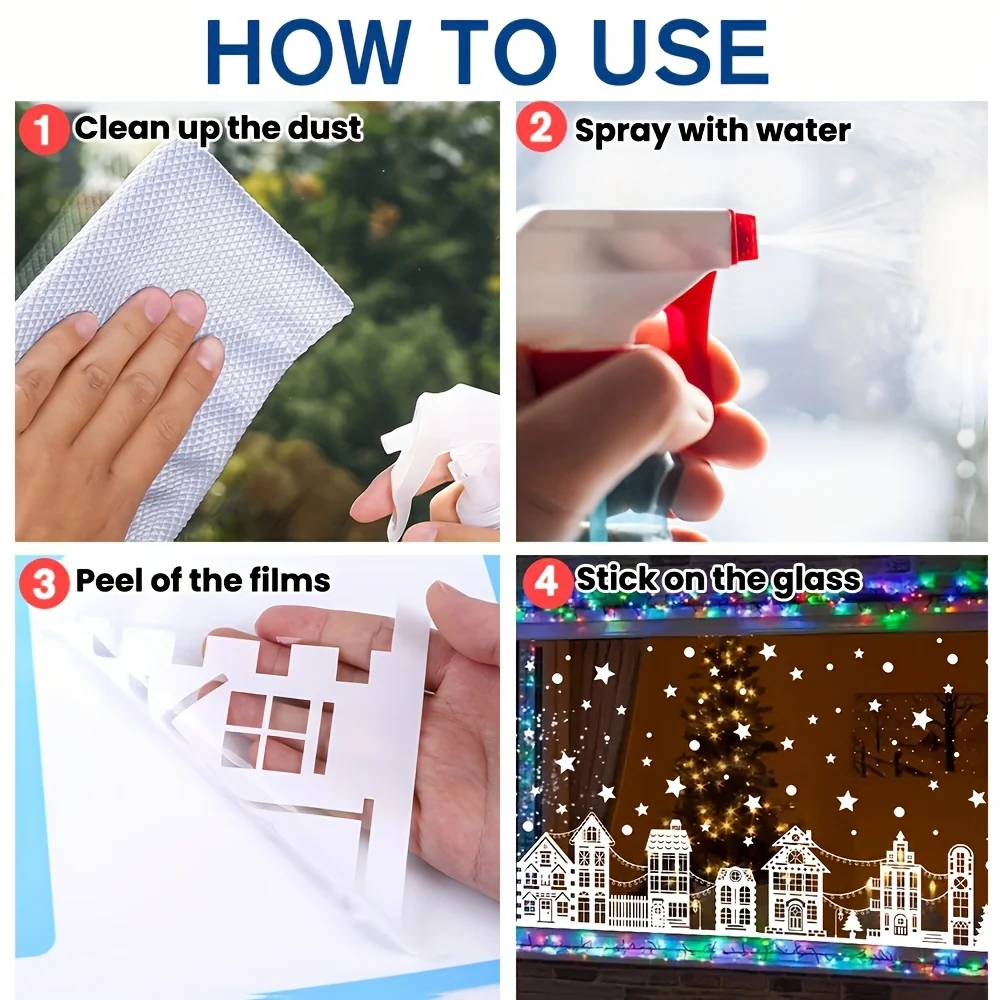 HOW TO USE

1 Clean up the dust

2 Spray with water

3 Peel of the films

4 Stick on the glass