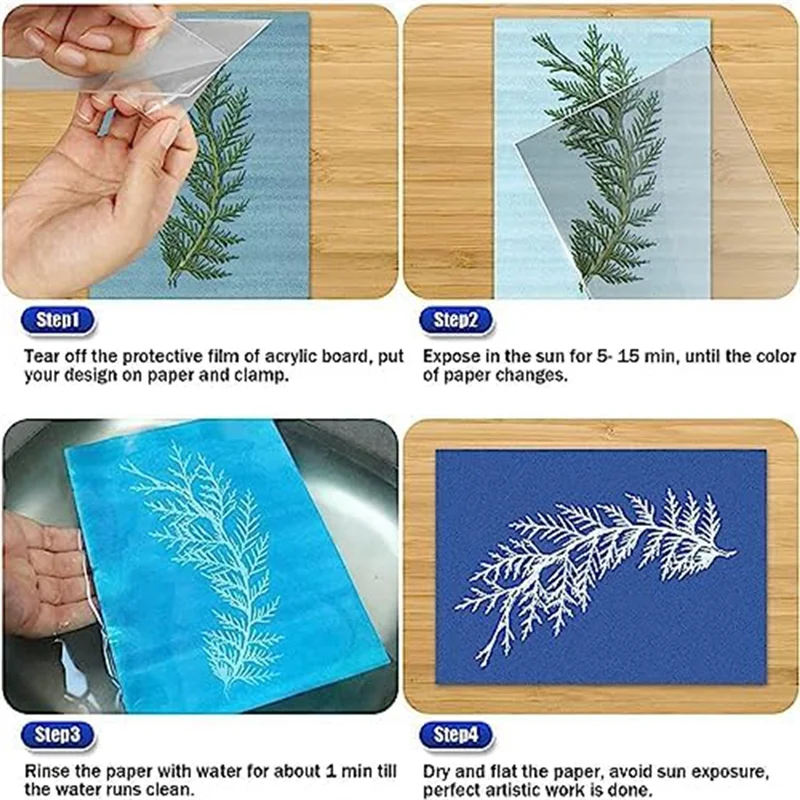 Step1

Tear off the protective film of acrylic board, put your design on paper and clamp.

Step2

Expose in the sun for 5- 15 min, until the color of paper changes.

Step3

Rinse the paper with water for about 1 min till the water runs clean.

Step4

Dry and flat the paper, avoid sun exposure, perfect artistic work is done.