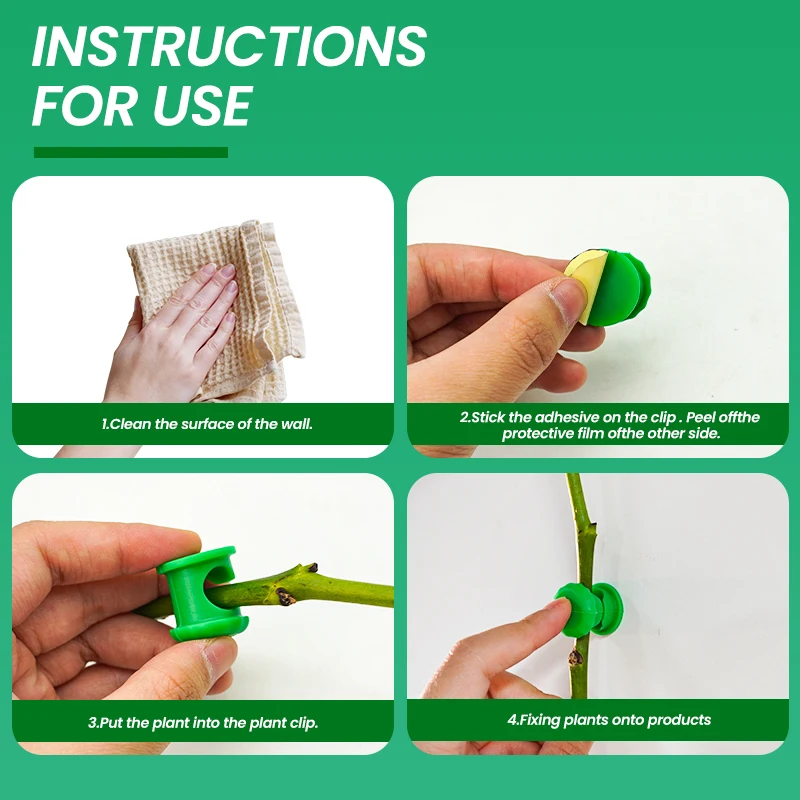 INSTRUCTIONS FOR USE

1.Clean the surface of the wall.

2.Stick the adhesive on the clip . Peel offthe protective film ofthe other side.

3.Put the plant into the plant clip.

4.Fixing plants onto products