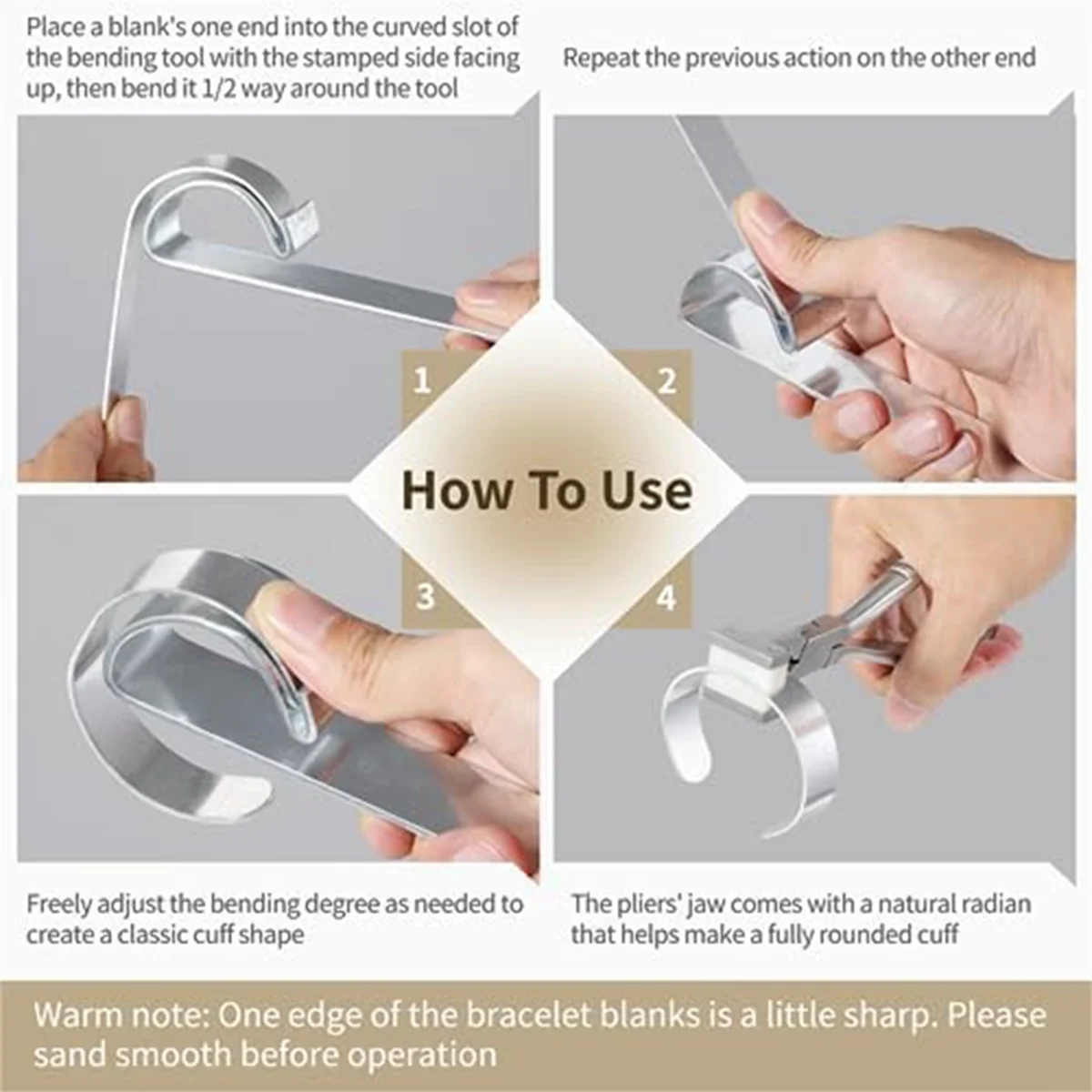 Place a blank's one end into the curved slot of the bending tool with the stamped side facing up, then bend it 1/2 way around the tool

Repeat the previous action on the other end

1

2

How To Use

3

4

Freely adjust the bending degree as needed to create a classic cuff shape

The pliers' jaw comes with a natural radian that helps make a fully rounded cuff

Warm note: One edge of the bracelet blanks is a little sharp. Please sand smooth before operation