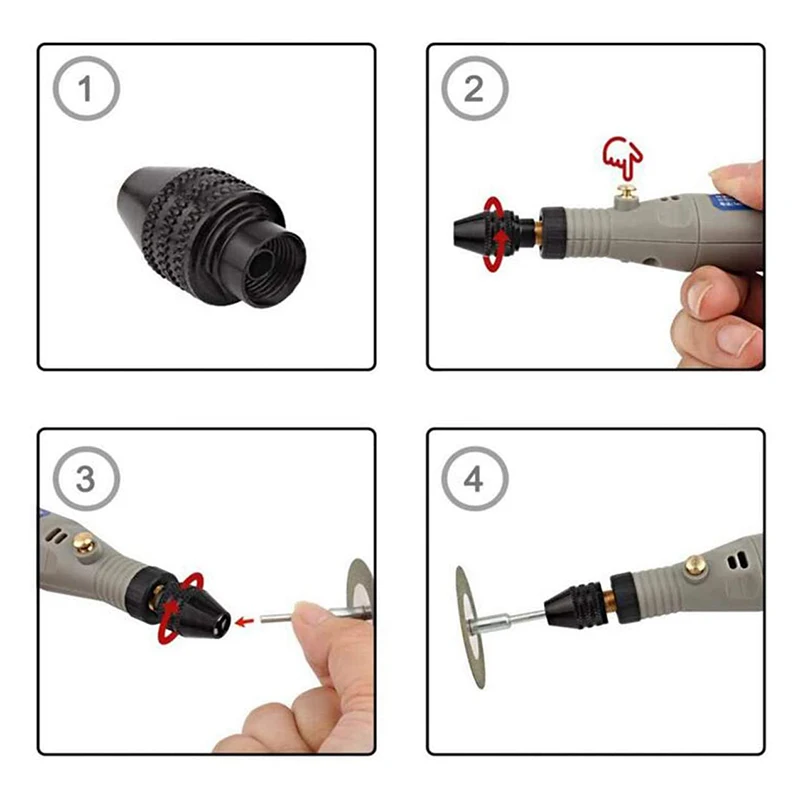 1

2

3

4