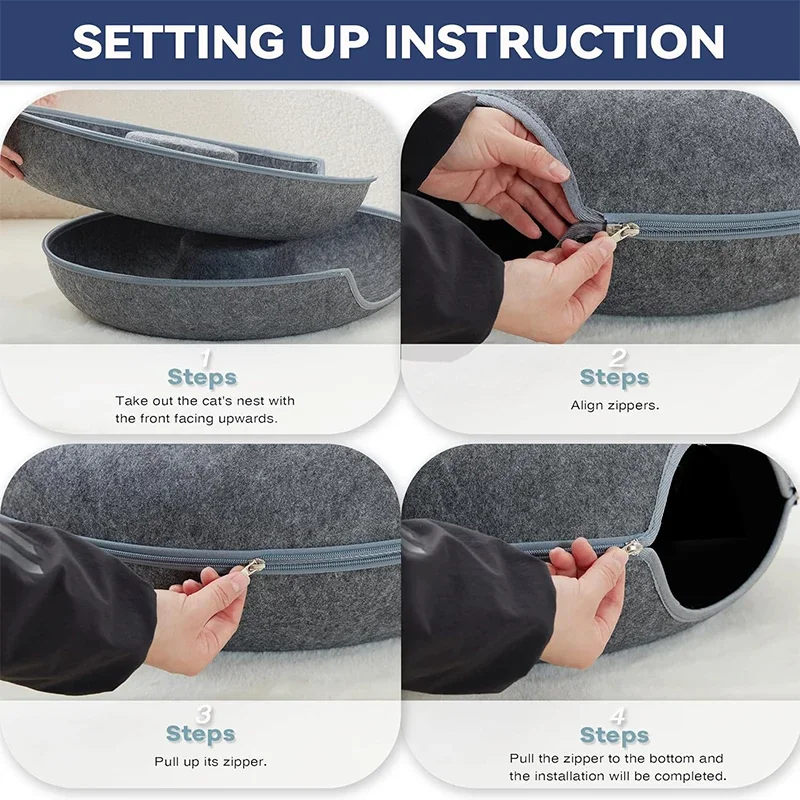 SETTING UP INSTRUCTION

1
Steps
Take out the cat's nest with the front facing upwards.

2
Steps
Align zippers.

3
Steps
Pull up its zipper.

4
Steps
Pull the zipper to the bottom and the installation will be completed.