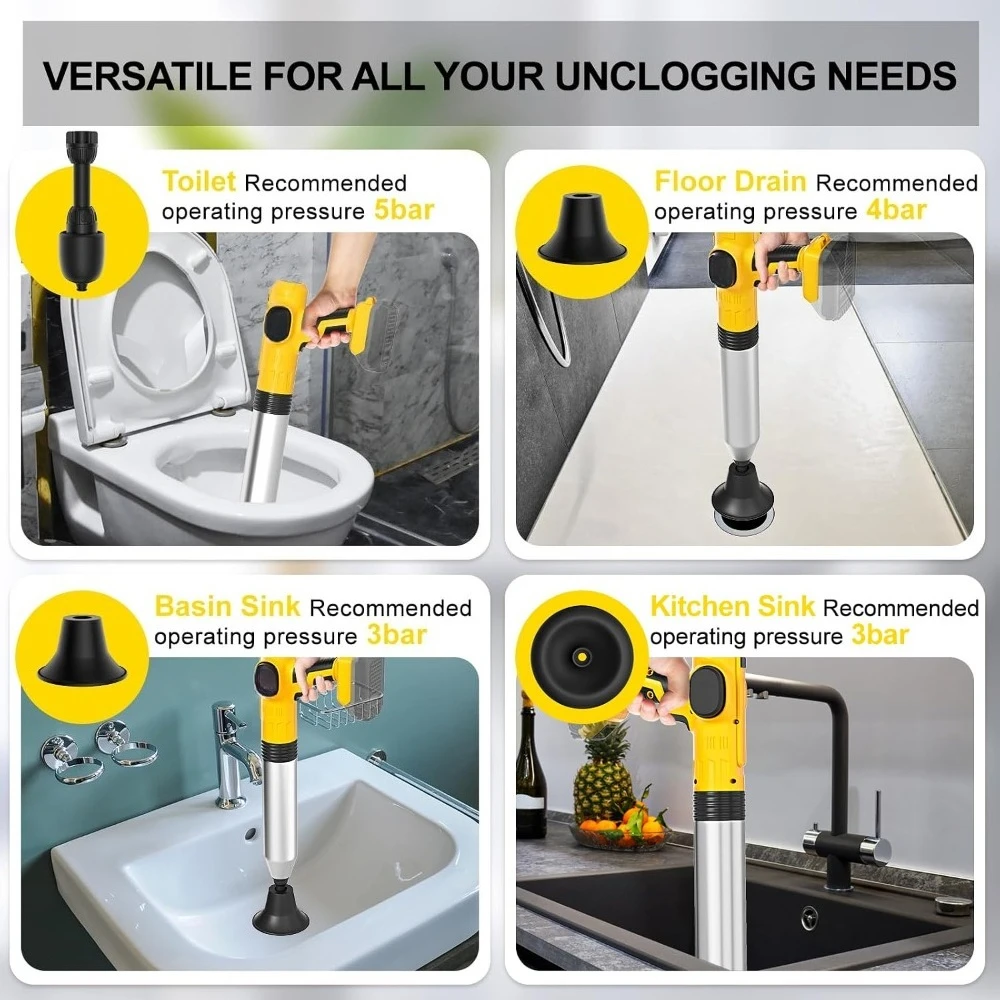 VERSATILE FOR ALL YOUR UNCLOGGING NEEDS

Toilet Recommended operating pressure 5bar

Floor Drain Recommended operating pressure 4bar

Basin Sink Recommended operating pressure 3bar

Kitchen Sink Recommended operating pressure 3bar