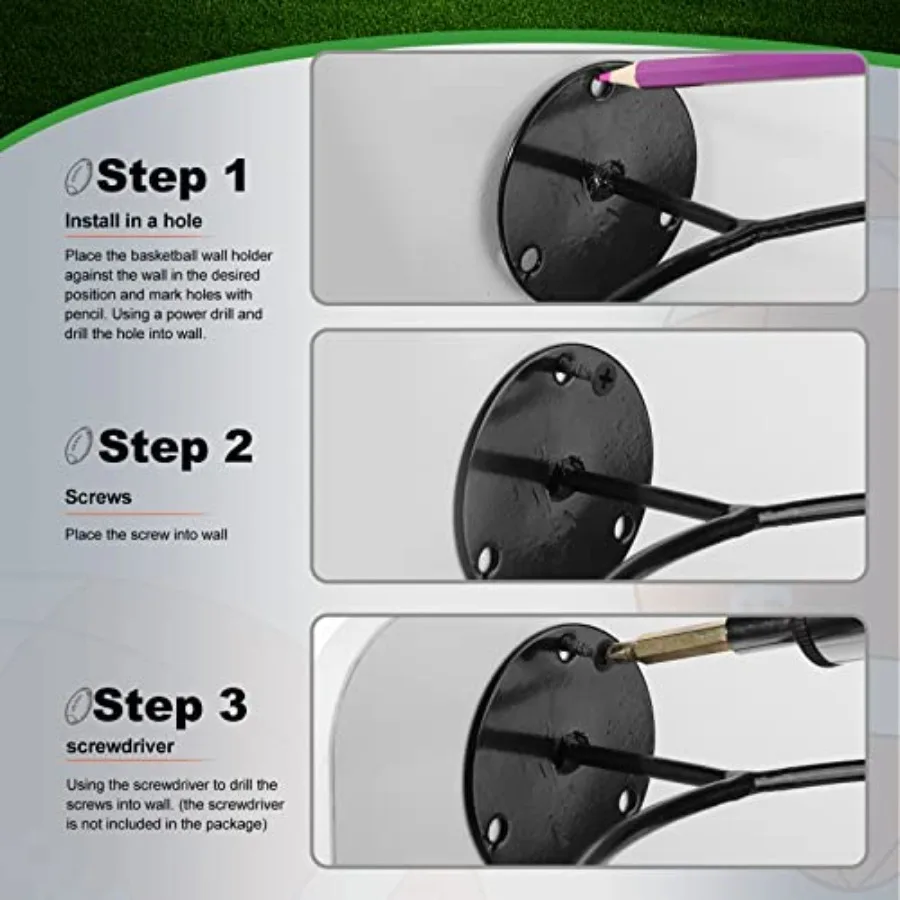 Step 1

Install in a hole

Place the basketball wall holder against the wall in the desired position and mark holes with pencil. Using a power drill and drill the hole into wall.

Step 2

Screws

Place the screw into wall

Step 3

screwdriver

Using the screwdriver to drill the screws into wall. (the screwdriver is not included in the package)