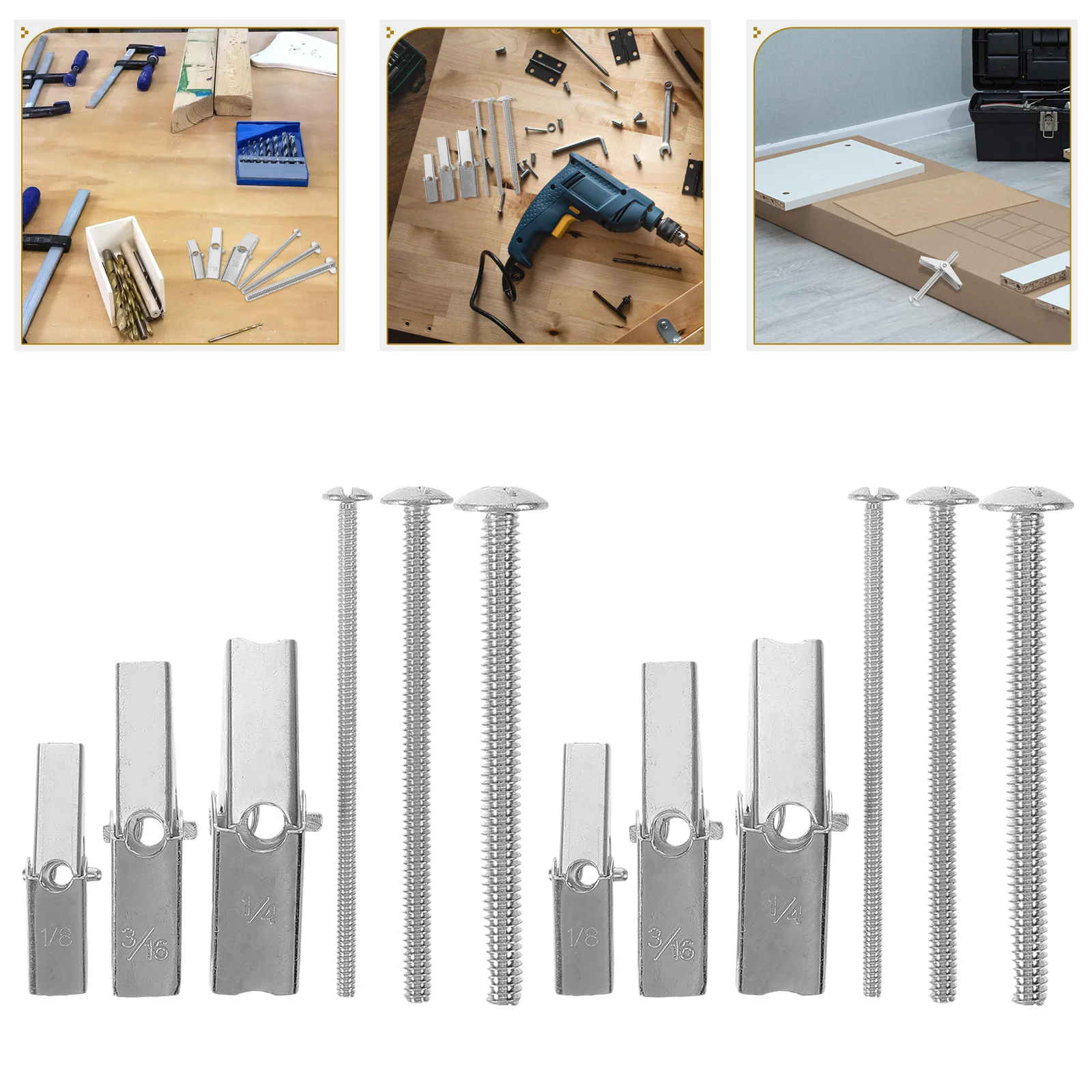 1/8
3/16
1/4
1/8
3/16
1/4