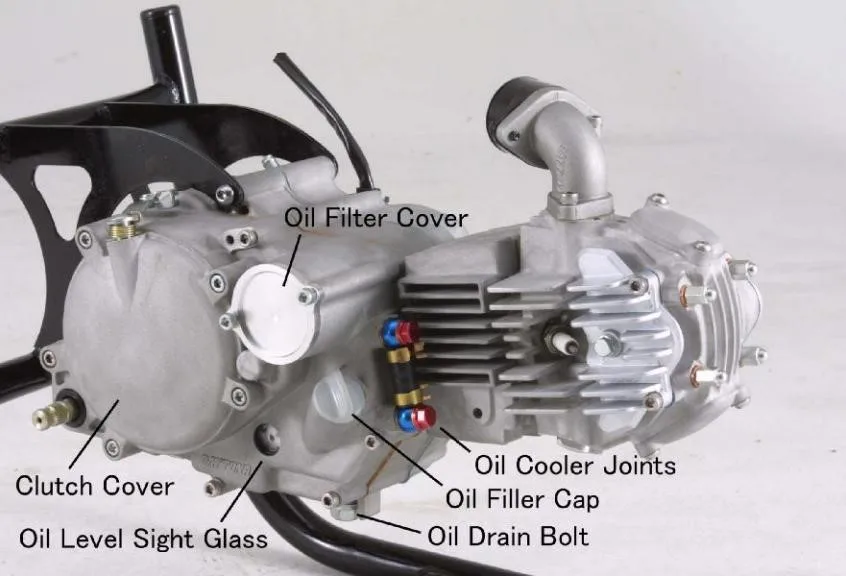 Oil Filter Cover

Oil Cooler Joints

Clutch Cover

Oil Filler Cap

Oil Level Sight Glass

Oil Drain Bolt