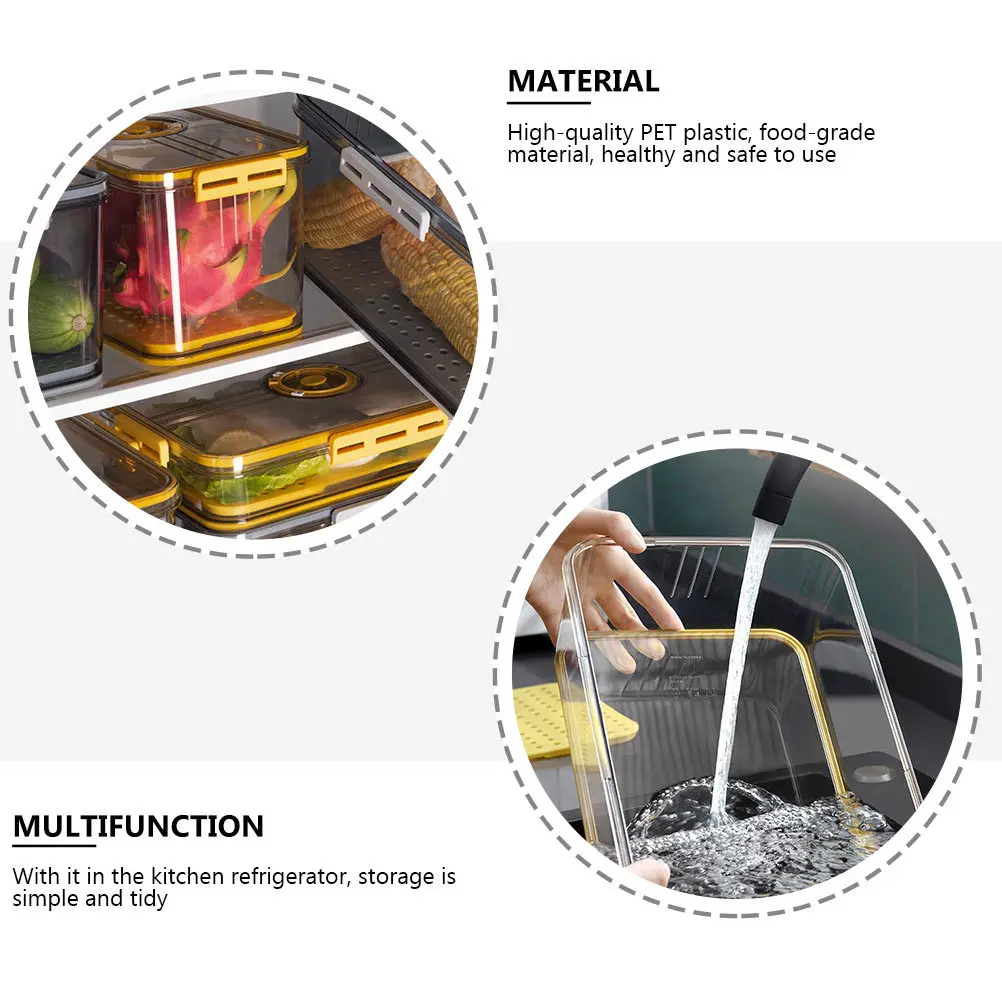 MATERIAL

High-quality PET plastic, food-grade material, healthy and safe to use

MULTIFUNCTION

With it in the kitchen refrigerator, storage is simple and tidy