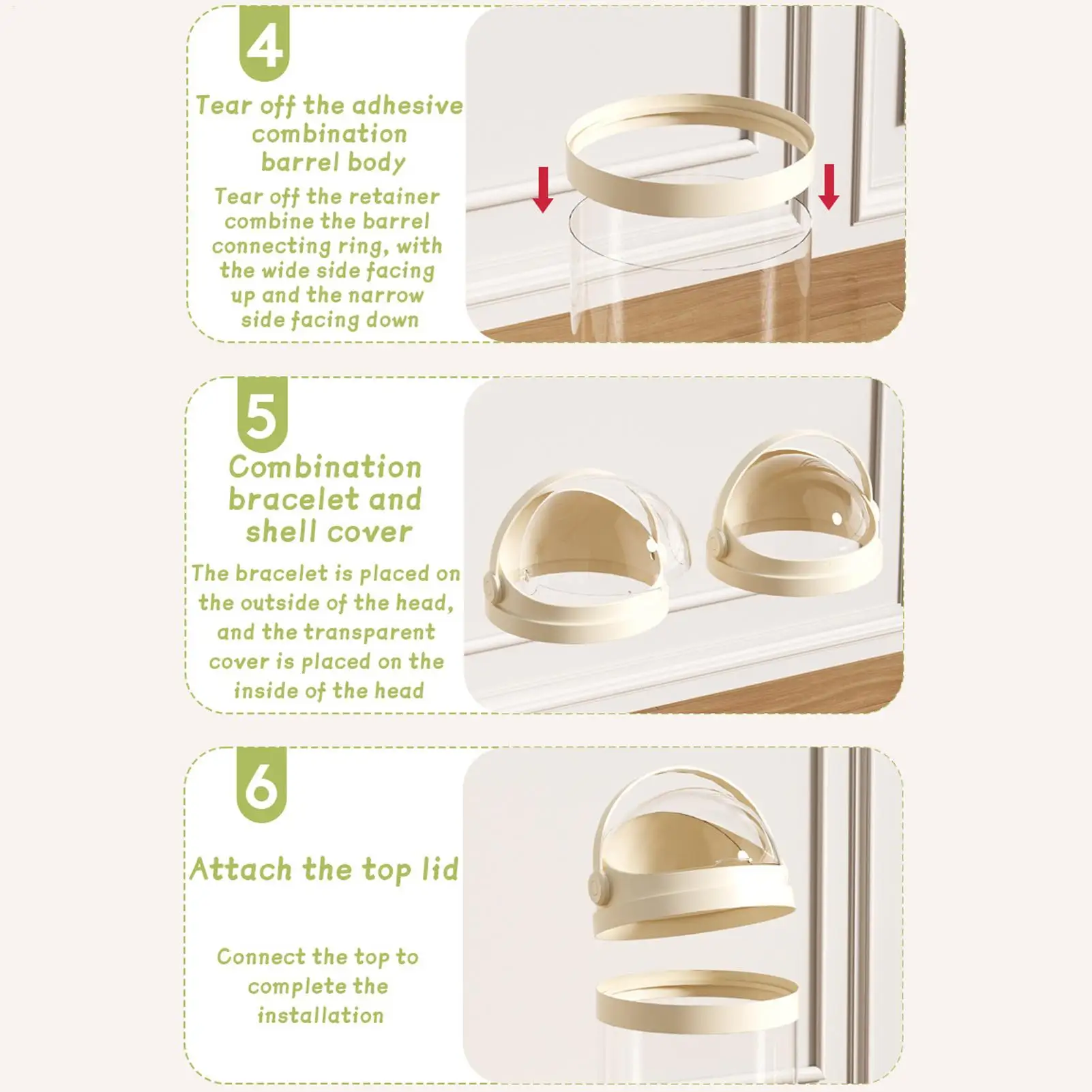 4

Tear off the adhesive combination barrel body

Tear off the retainer combine the barrel connecting ring, with the wide side facing up and the narrow side facing down

5

Combination bracelet and shell cover

The bracelet is placed on the outside of the head, and the transparent cover is placed on the inside of the head

6

Attach the top lid

Connect the top to complete the installation