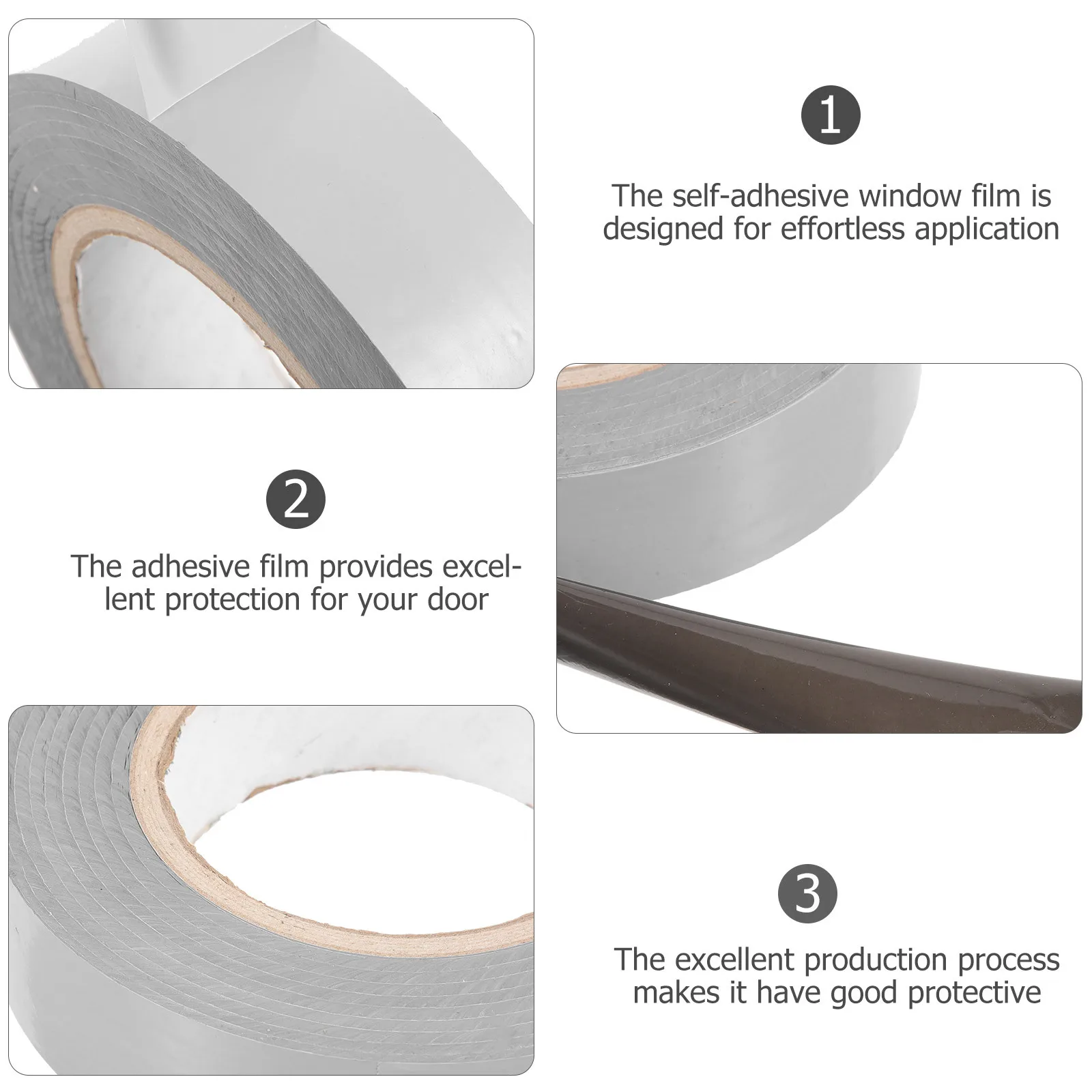 1

The self-adhesive window film is designed for effortless application

2

The adhesive film provides excellent protection for your door

3

The excellent production process makes it have good protective