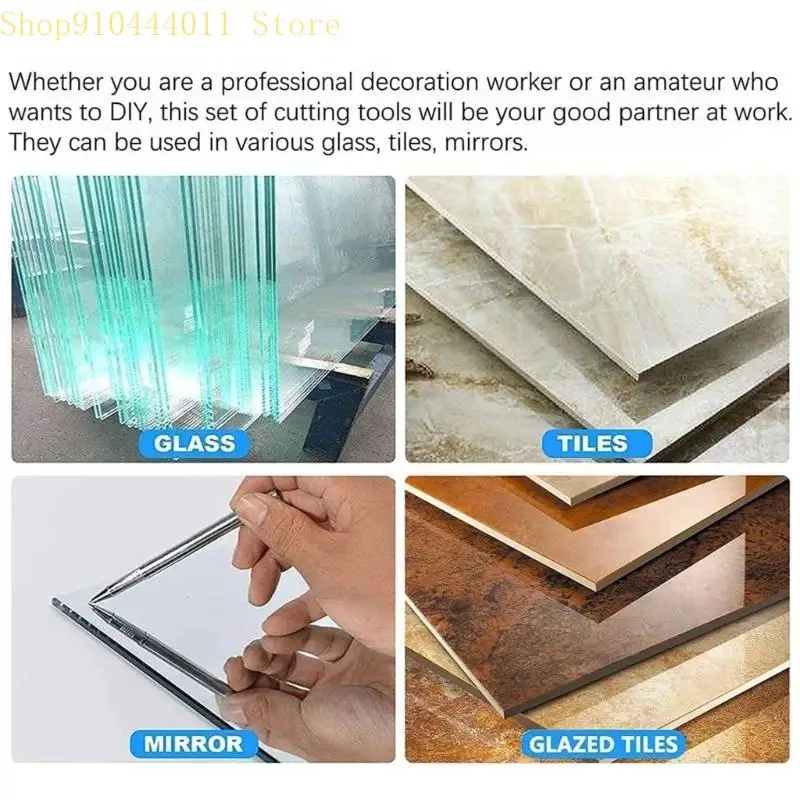 Shop910444011 Store

Whether you are a professional decoration worker or an amateur who wants to DIY, this set of cutting tools will be your good partner at work. They can be used in various glass, tiles, mirrors.

GLASS

TILES

MIRROR

GLAZED TILES