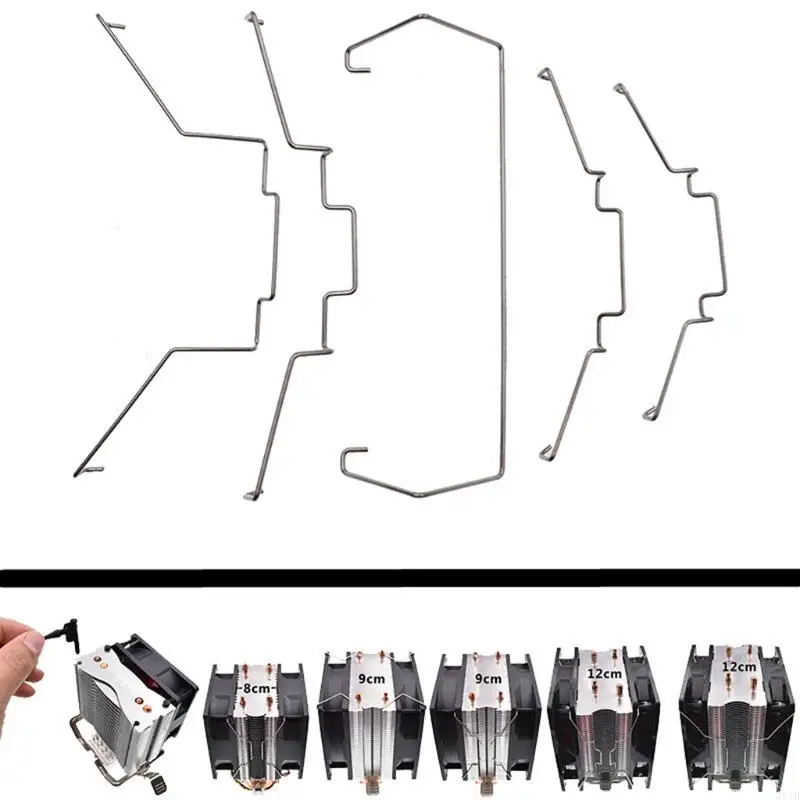 8cm

9cm

9cm

12cm

12cm