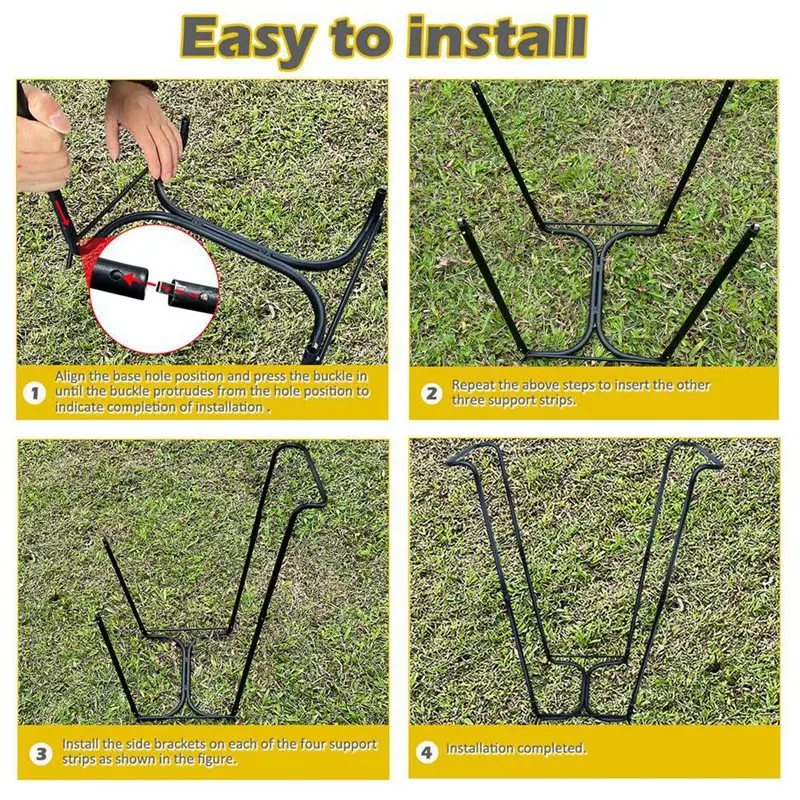 Easy to install

1 Align the base hole position and press the buckle in until the buckle protrudes from the hole position to indicate completion of installation .

2 Repeat the above steps to insert the other three support strips.

3 Install the side brackets on each of the four support strips as shown in the figure.

4 Installation completed.