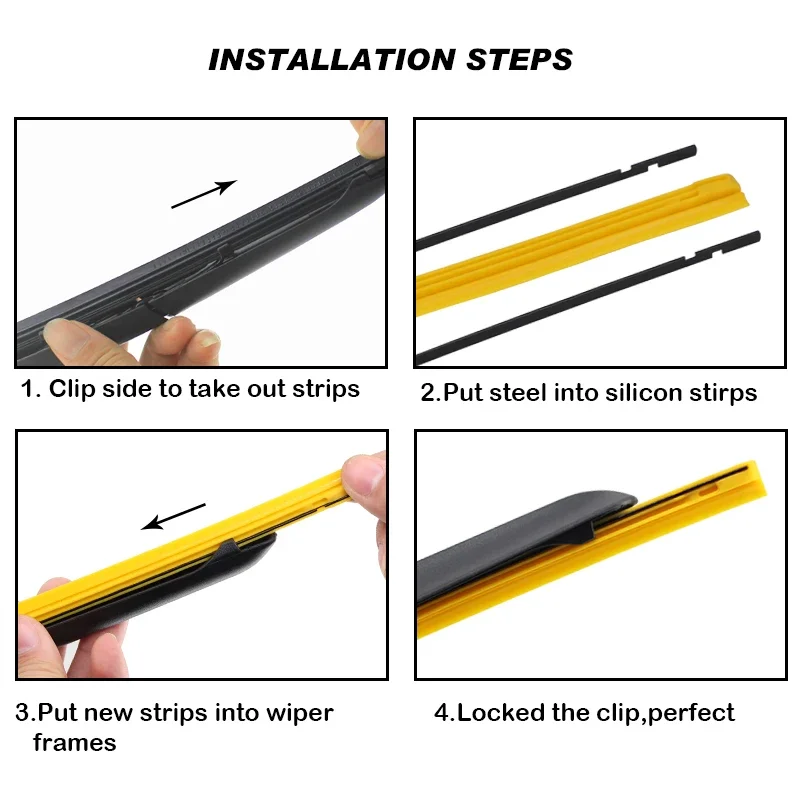 INSTALLATION STEPS

1. Clip side to take out strips

2.Put steel into silicon stirps

3.Put new strips into wiper frames

4.Locked the clip,perfect