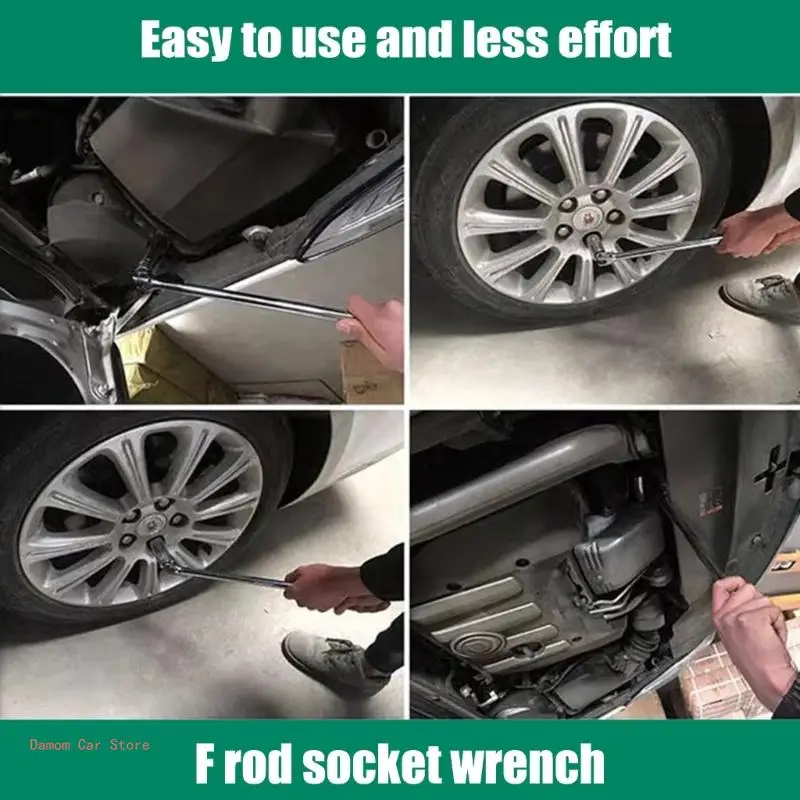 Easy to use and less effort

Damom Car Store

F rod socket wrench