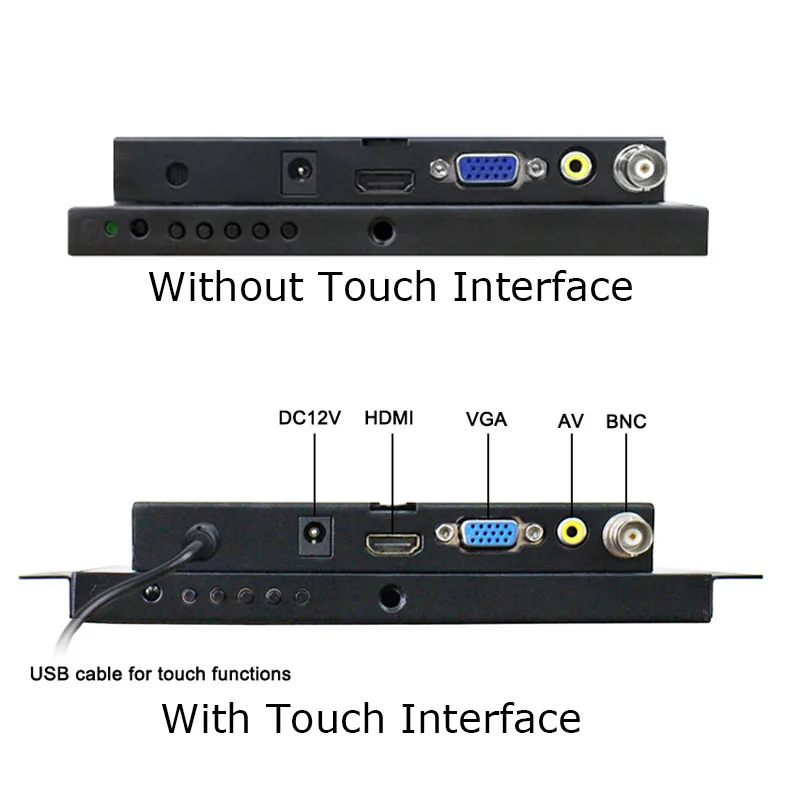 Without Touch Interface

DC12V HDMI VGA AV BNC

USB cable for touch functions

With Touch Interface