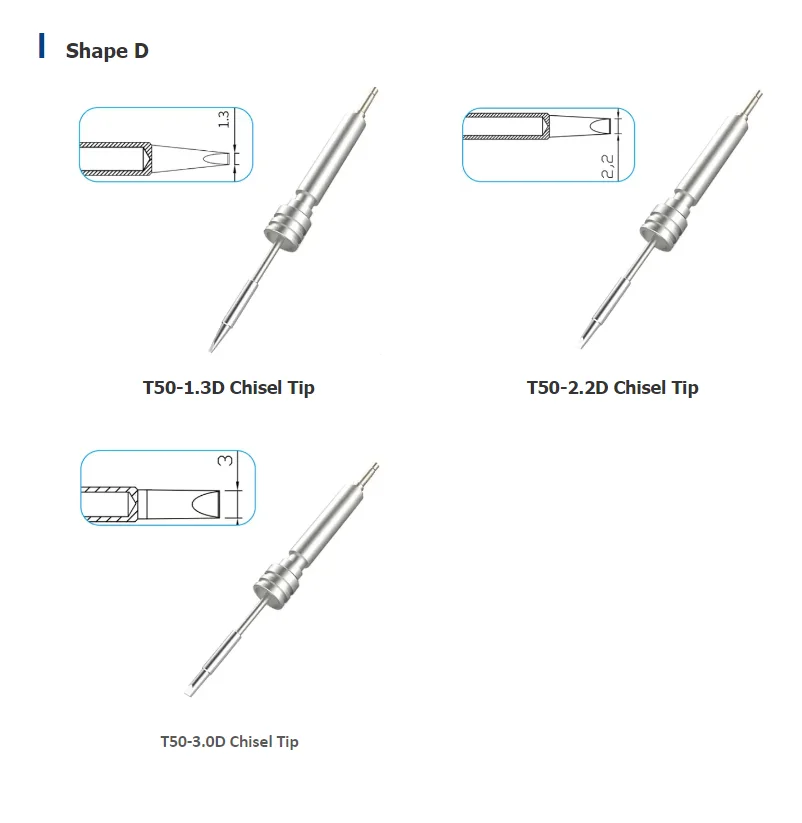 Shape D

1.3

T50-1.3D Chisel Tip

2,2

T50-2.2D Chisel Tip

3

T50-3.0D Chisel Tip