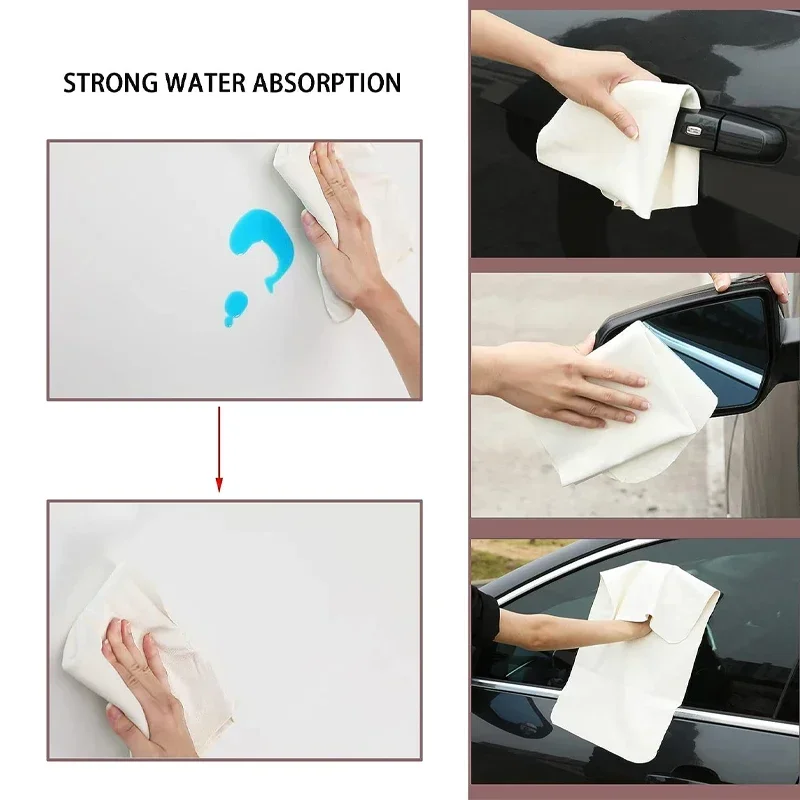 STRONG WATER ABSORPTION