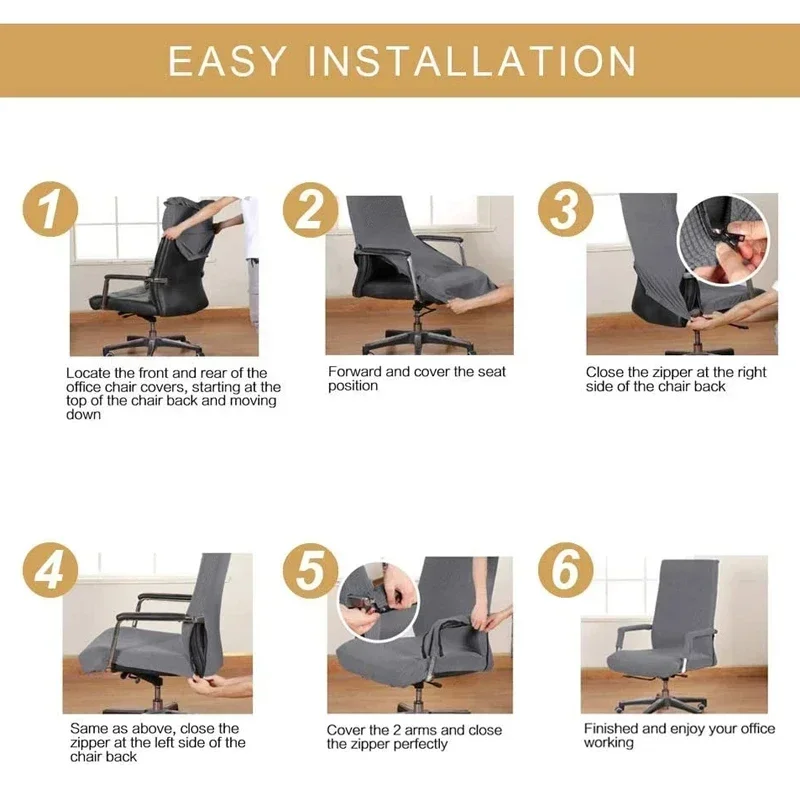 EASY INSTALLATION

1

Locate the front and rear of the office chair covers, starting at the top of the chair back and moving down

2

Forward and cover the seat position

3

Close the zipper at the right side of the chair back

4

Same as above, close the zipper at the left side of the chair back

5

Cover the 2 arms and close the zipper perfectly

6

Finished and enjoy your office working