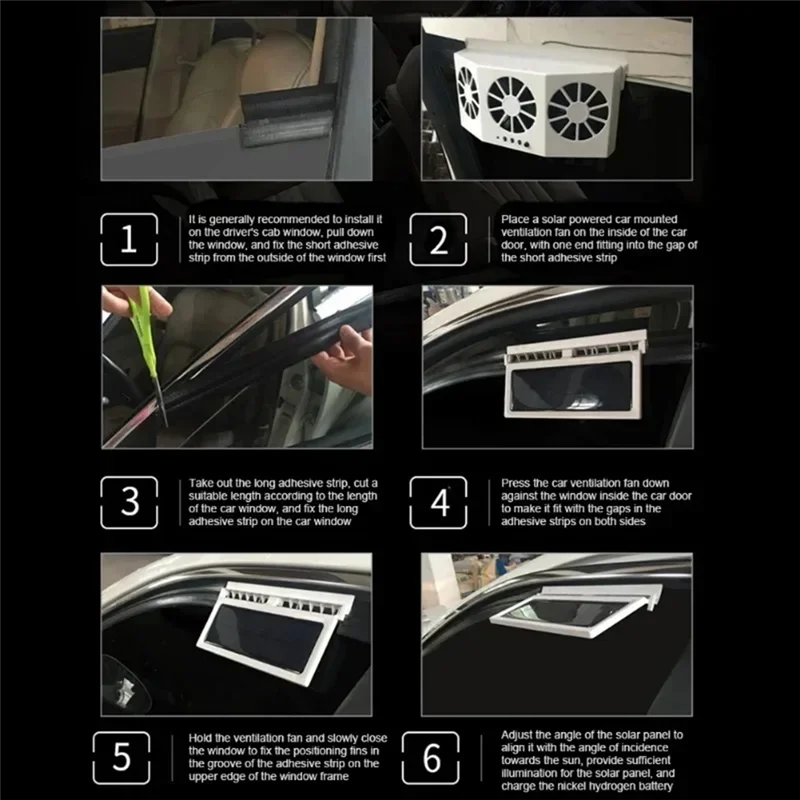 1

It is generally recommended to install it on the driver's cab window, pull down the window, and fix the short adhesive strip from the outside of the window first

2

Place a solar powered car mounted ventilation fan on the inside of the car door, with one end fitting into the gap of the short adhesive strip

3

Take out the long adhesive strip, cut a suitable length according to the length of the car window, and fix the long adhesive strip on the car window

4

Press the car ventilation fan down against the window inside the car door to make it fit with the gaps in the adhesive strips on both sides

5

Hold the ventilation fan and slowly close the window to fix the positioning fins in the groove of the adhesive strip on the upper edge of the window frame

6

Adjust the angle of the solar panel to align it with the angle of incidence towards the sun, provide sufficient illumination for the solar panel, and charge the nickel hydrogen battery