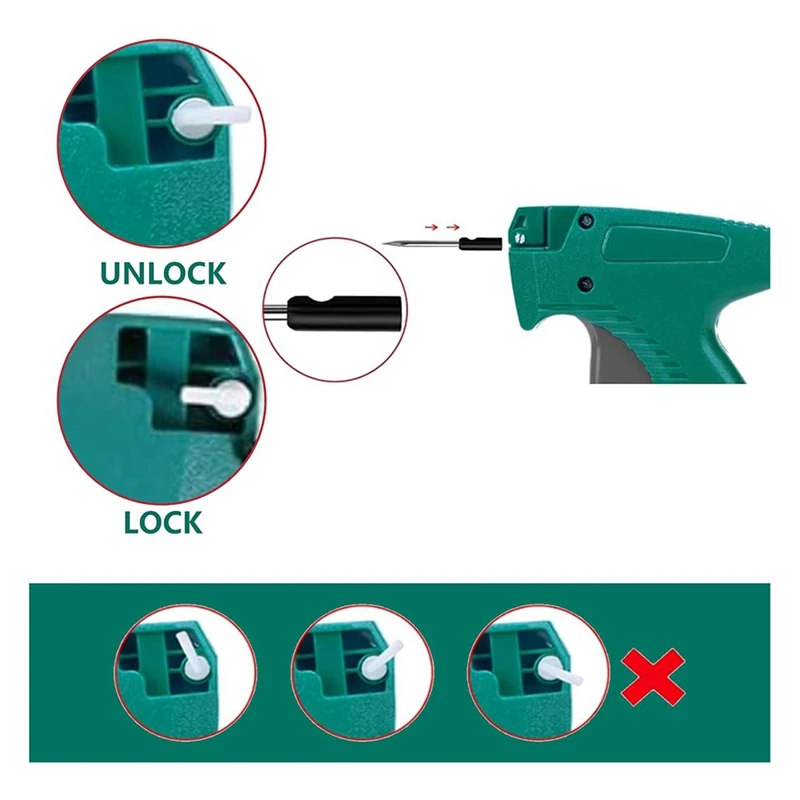 UNLOCK

LOCK