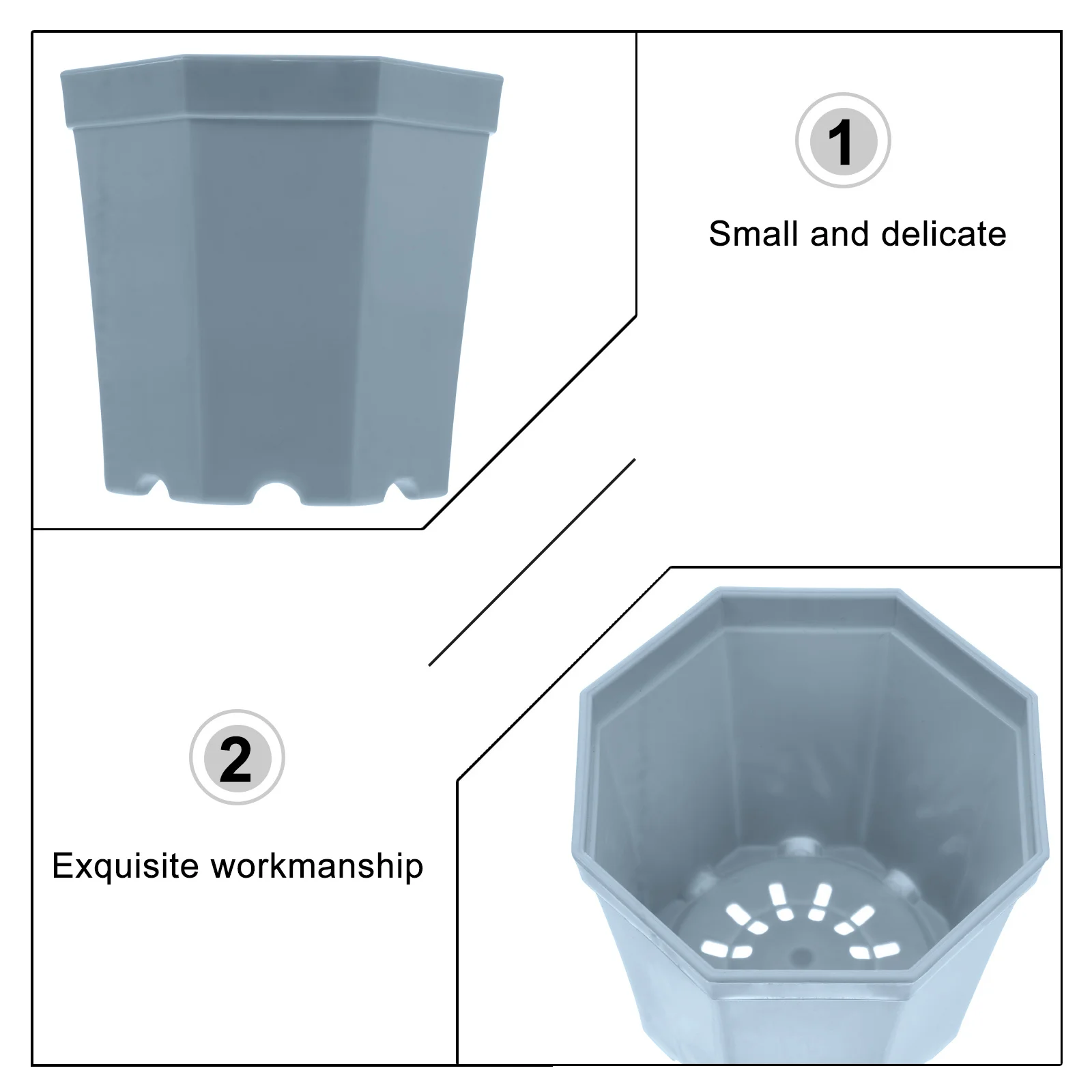 1

Small and delicate

2

Exquisite workmanship