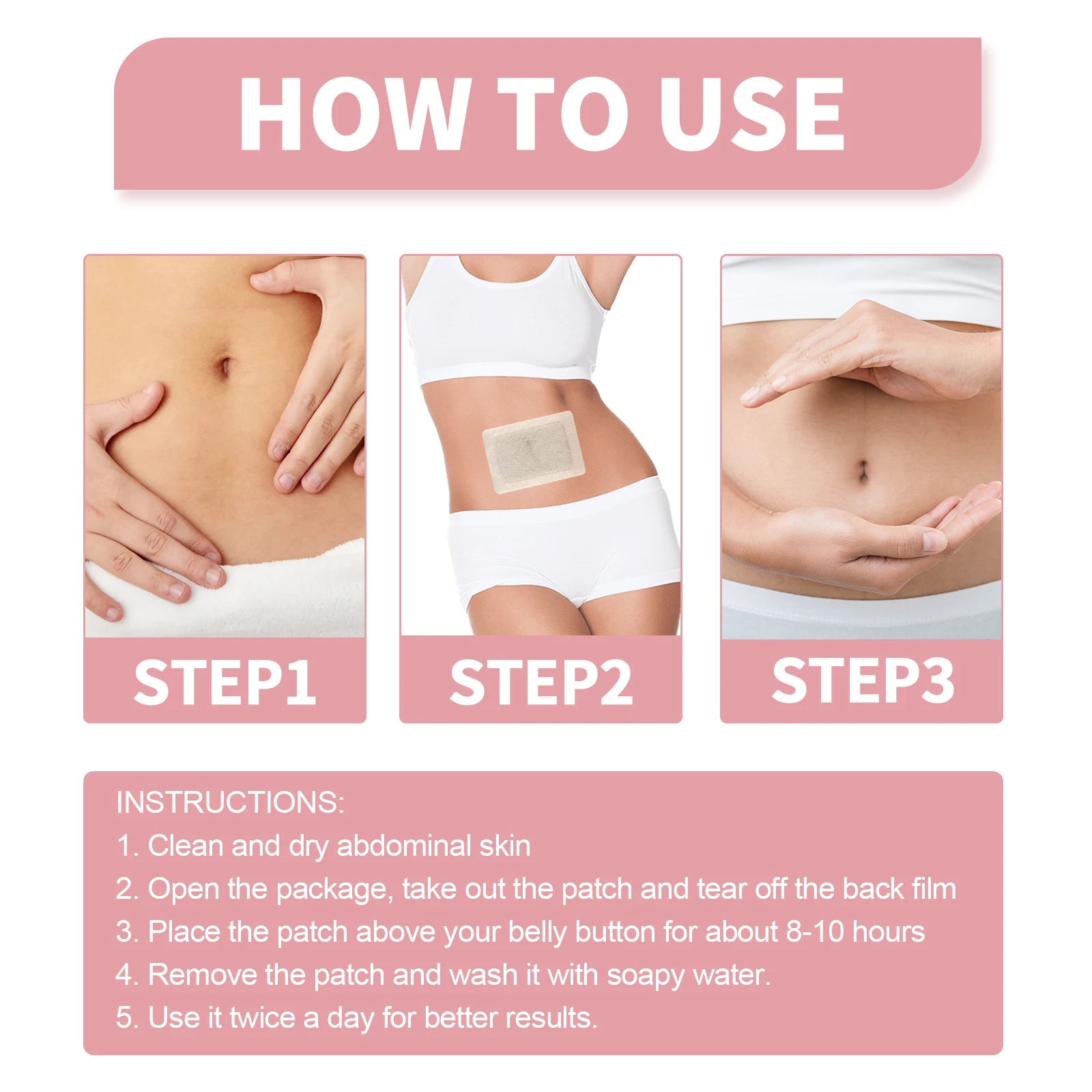 HOW TO USE

STEP1

STEP2

STEP3

INSTRUCTIONS:
1. Clean and dry abdominal skin
2. Open the package, take out the patch and tear off the back film
3. Place the patch above your belly button for about 8-10 hours
4. Remove the patch and wash it with soapy water.
5. Use it twice a day for better results.