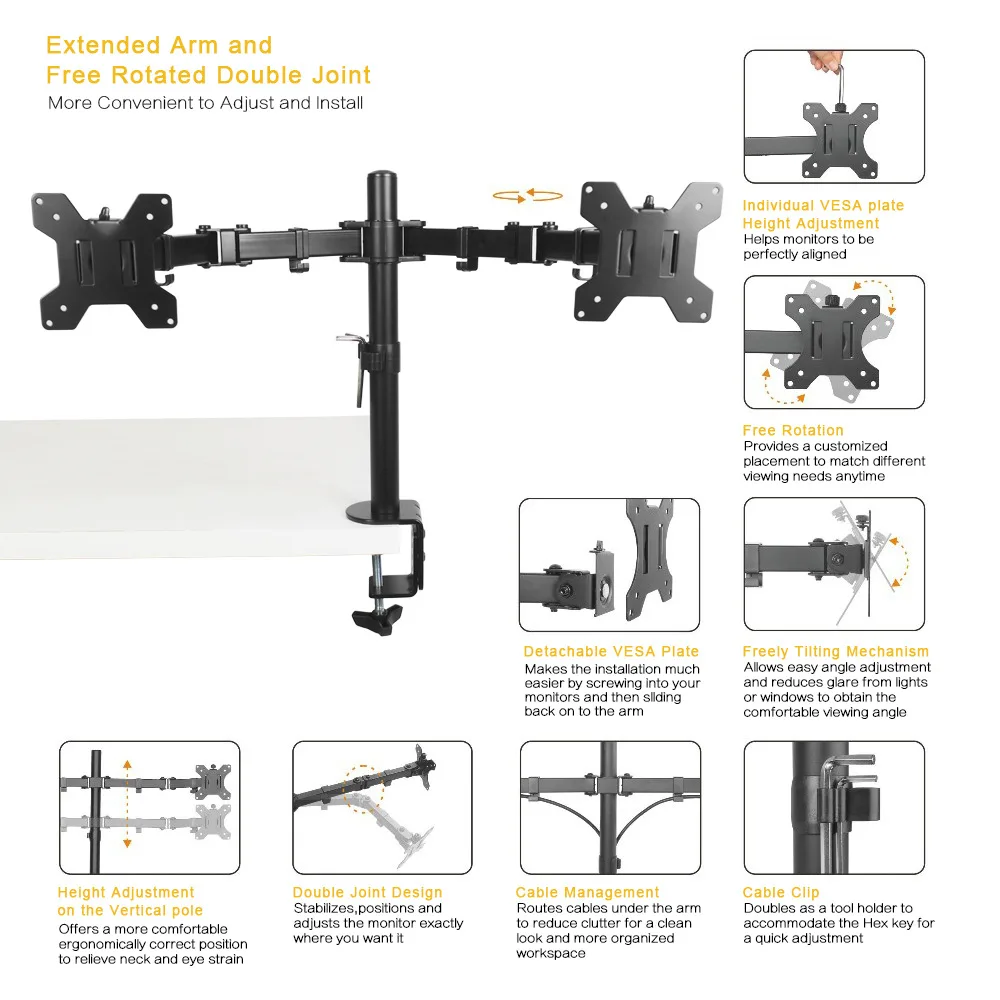 Extended Arm and
Free Rotated Double Joint
More Convenient to Adjust and Install

Individual VESA plate Height Adjustment
Helps monitors to be perfectly aligned

Free Rotation
Provides a customized placement to match different viewing needs anytime

Detachable VESA Plate
Makes the installation much easier by screwing into your monitors and then sliding back on to the arm

Freely Tilting Mechanism
Allows easy angle adjustment and reduces glare from lights or windows to obtain the comfortable viewing angle

Height Adjustment on the Vertical pole
Offers a more comfortable ergonomically correct position to relieve neck and eye strain

Double Joint Design
Stabilizes,positions and adjusts the monitor exactly where you want it

Cable Management
Routes cables under the arm to reduce clutter for a clean look and more organized workspace

Cable Clip
Doubles as a tool holder to accommodate the Hex key for a quick adjustment