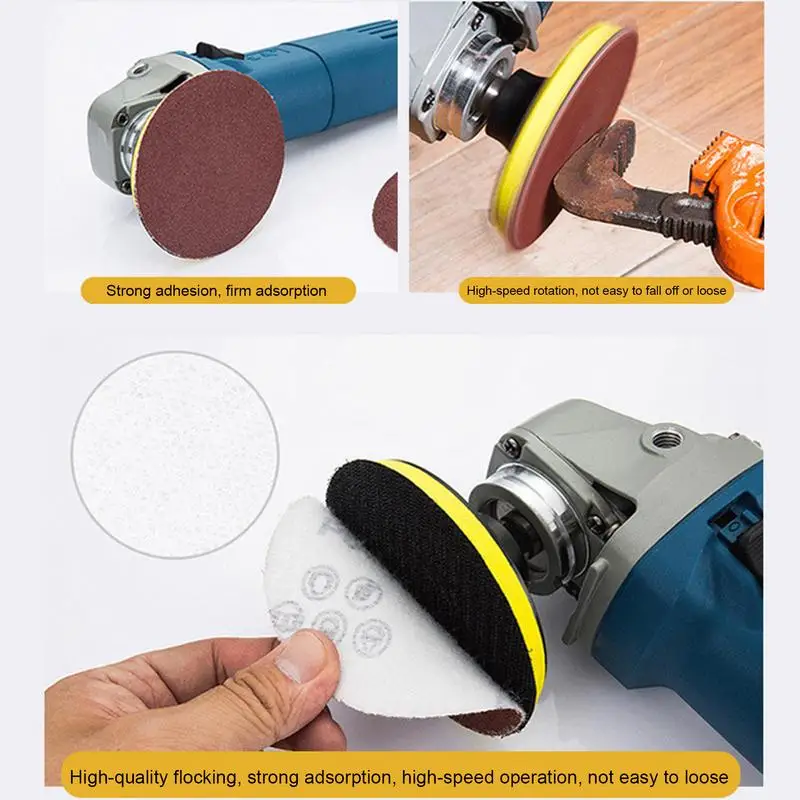 Strong adhesion, firm adsorption

High-speed rotation, not easy to fall off or loose

High-quality flocking, strong adsorption, high-speed operation, not easy to loose