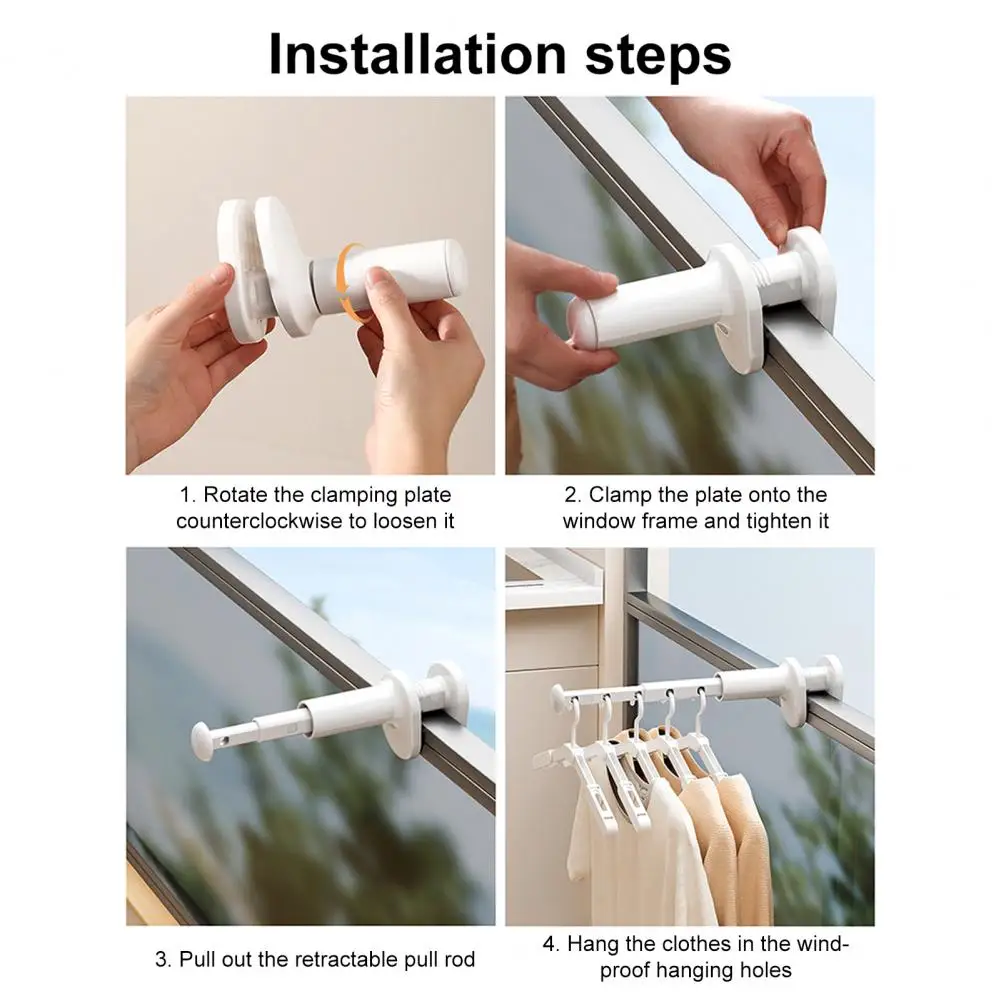 Installation steps

1. Rotate the clamping plate counterclockwise to loosen it

2. Clamp the plate onto the window frame and tighten it

3. Pull out the retractable pull rod

4. Hang the clothes in the wind-proof hanging holes