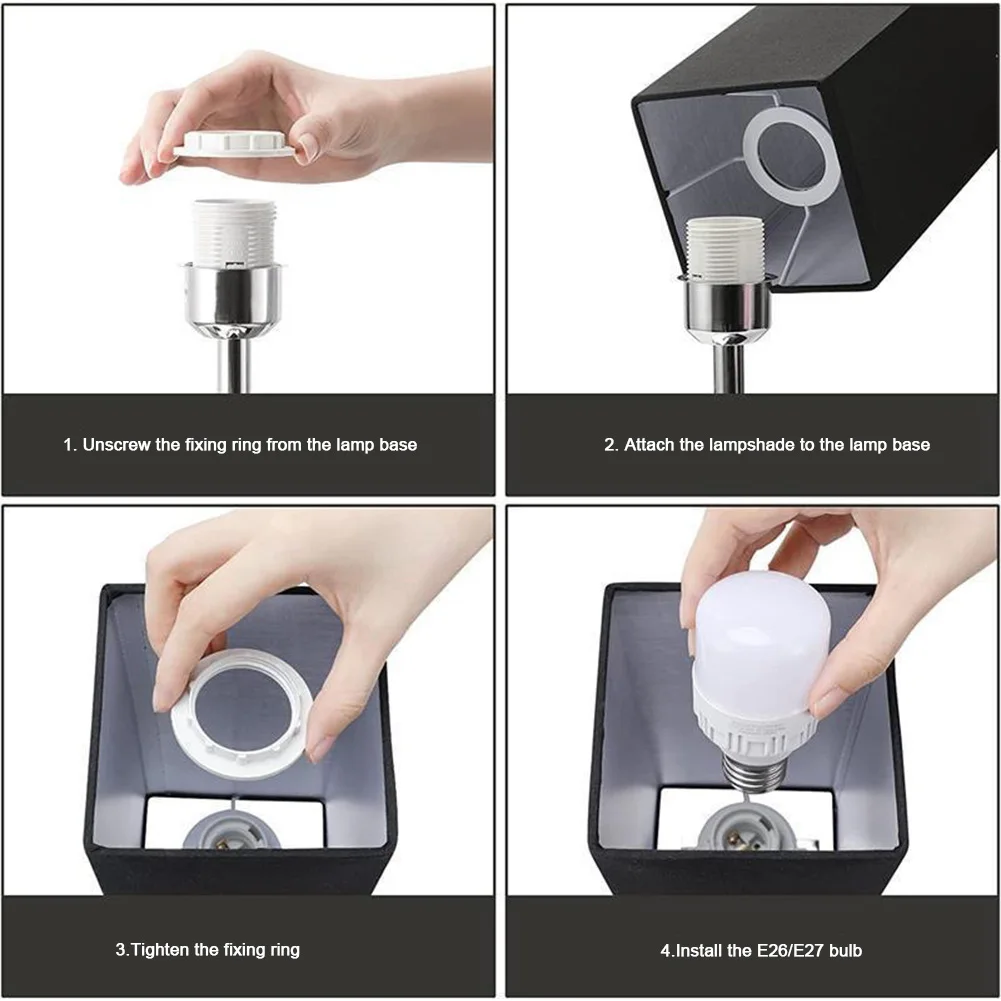 1. Unscrew the fixing ring from the lamp base

2. Attach the lampshade to the lamp base

3.Tighten the fixing ring

4.Install the E26/E27 bulb