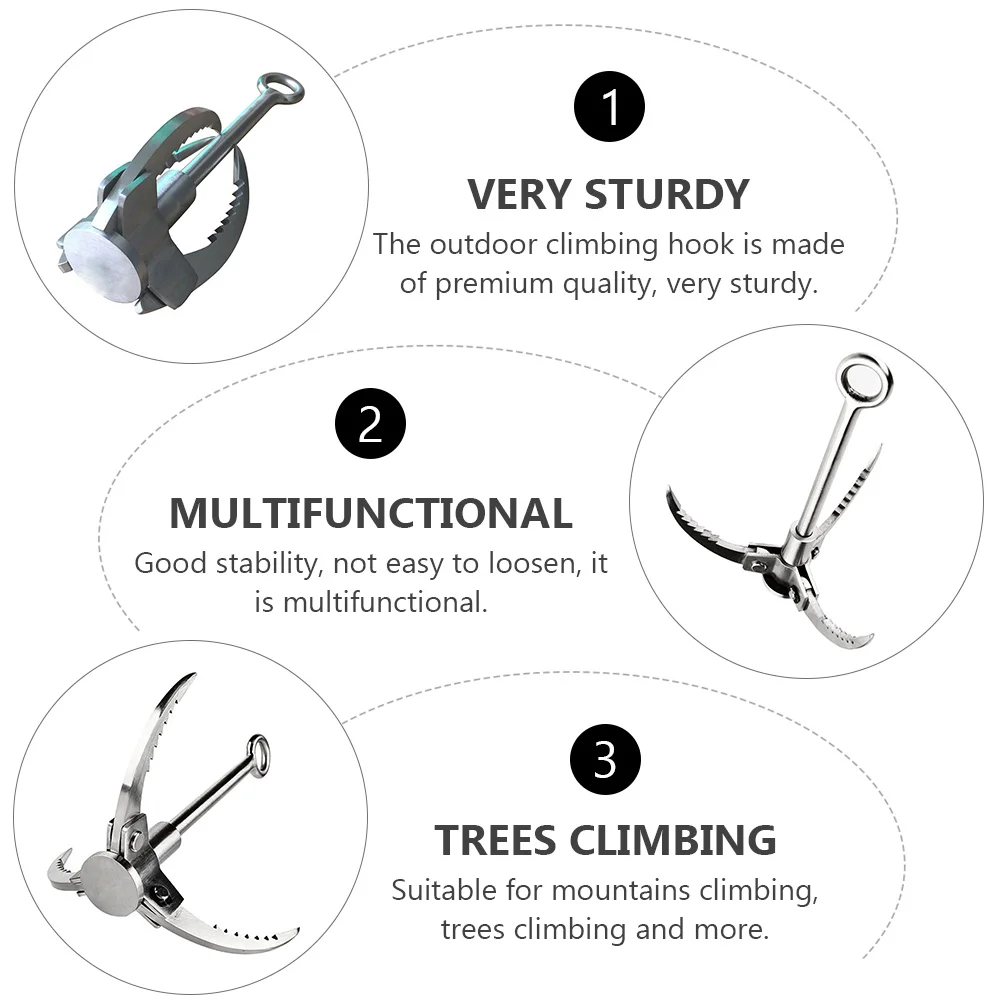 1

VERY STURDY

The outdoor climbing hook is made of premium quality, very sturdy.

2

MULTIFUNCTIONAL

Good stability, not easy to loosen, it is multifunctional.

3

TREES CLIMBING

Suitable for mountains climbing, trees climbing and more.