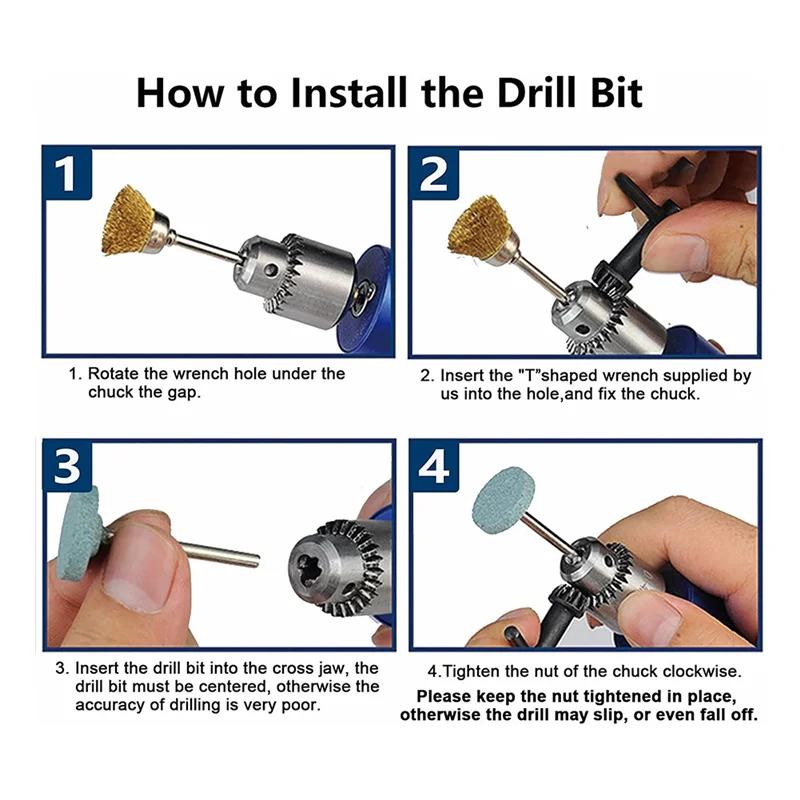 How to Install the Drill Bit

1

1. Rotate the wrench hole under the chuck the gap.

2

2. Insert the "T"shaped wrench supplied by us into the hole,and fix the chuck.

3

3. Insert the drill bit into the cross jaw, the drill bit must be centered, otherwise the accuracy of drilling is very poor.

4

4.Tighten the nut of the chuck clockwise.

Please keep the nut tightened in place, otherwise the drill may slip, or even fall off.