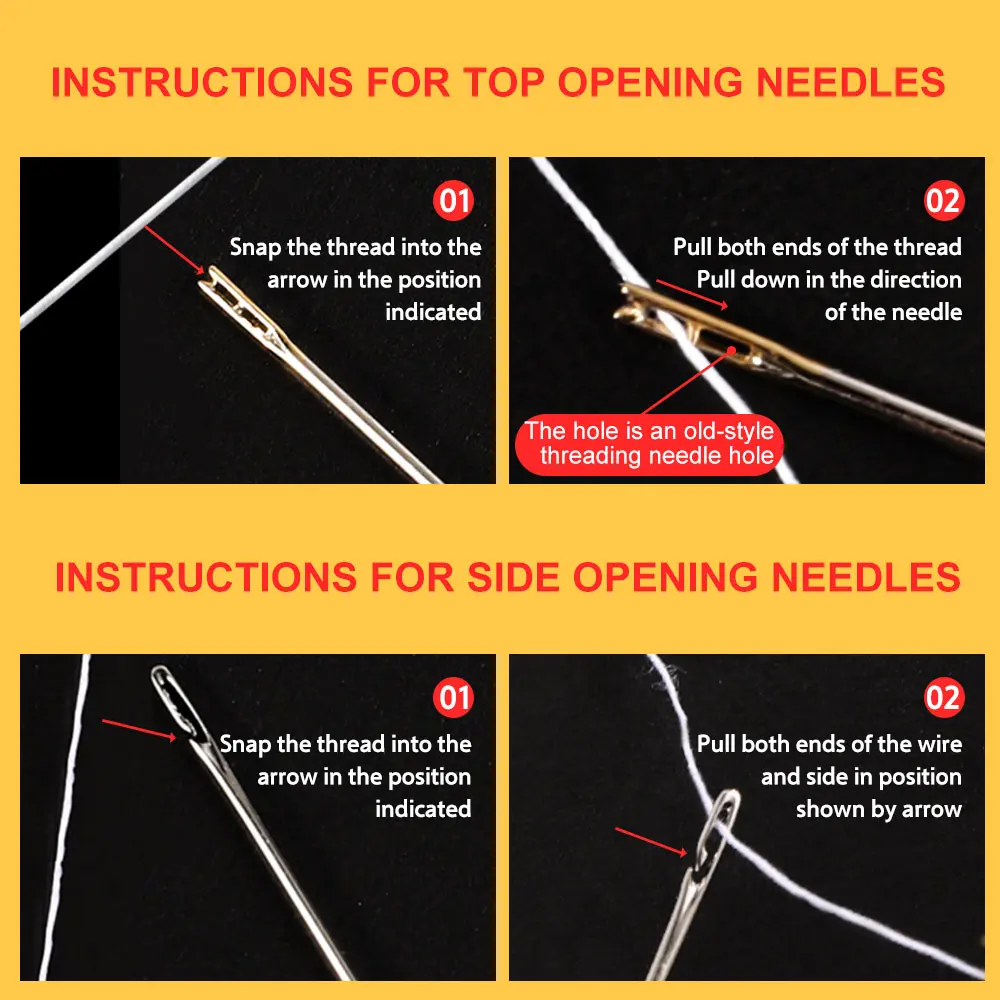 INSTRUCTIONS FOR TOP OPENING NEEDLES

01
Snap the thread into the arrow in the position indicated

02
Pull both ends of the thread
Pull down in the direction of the needle

The hole is an old-style threading needle hole

INSTRUCTIONS FOR SIDE OPENING NEEDLES

01
Snap the thread into the arrow in the position indicated

02
Pull both ends of the wire and side in position shown by arrow