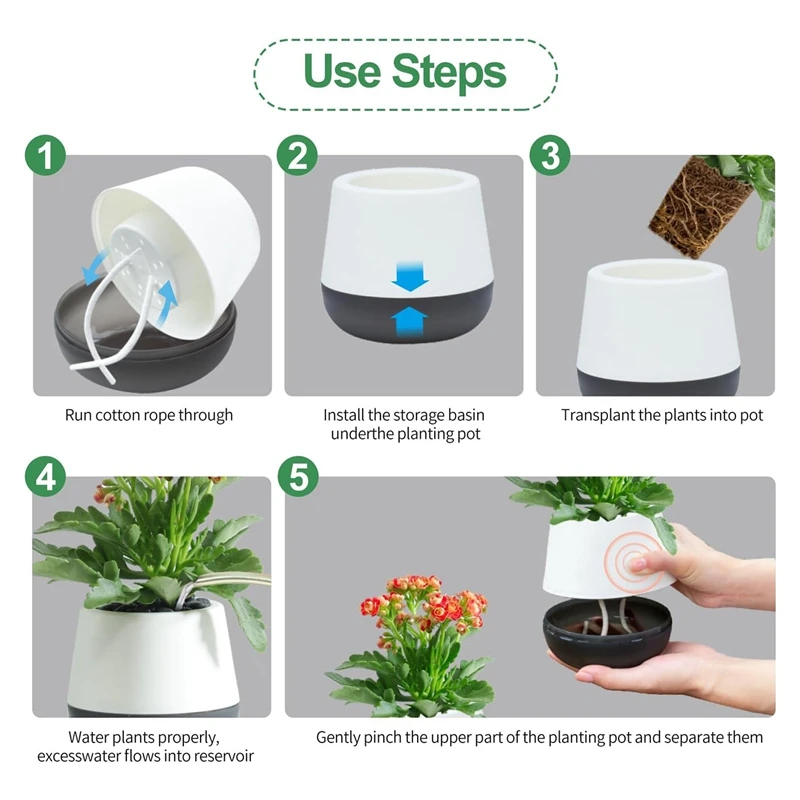 Use Steps

1

Run cotton rope through

2

Install the storage basin underthe planting pot

3

Transplant the plants into pot

4

Water plants properly, excesswater flows into reservoir

5

Gently pinch the upper part of the planting pot and separate them