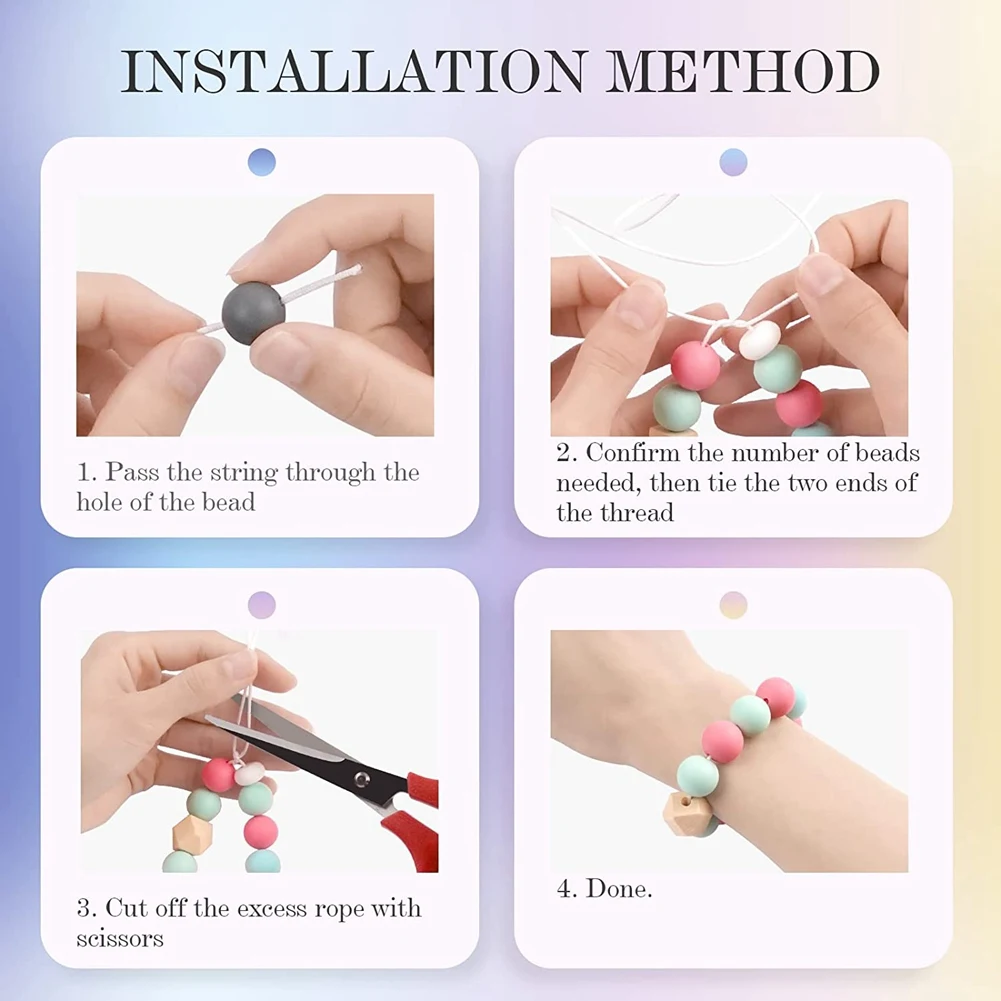 INSTALLATION METHOD

1. Pass the string through the hole of the bead

2. Confirm the number of beads needed, then tie the two ends of the thread

3. Cut off the excess rope with scissors

4. Done.